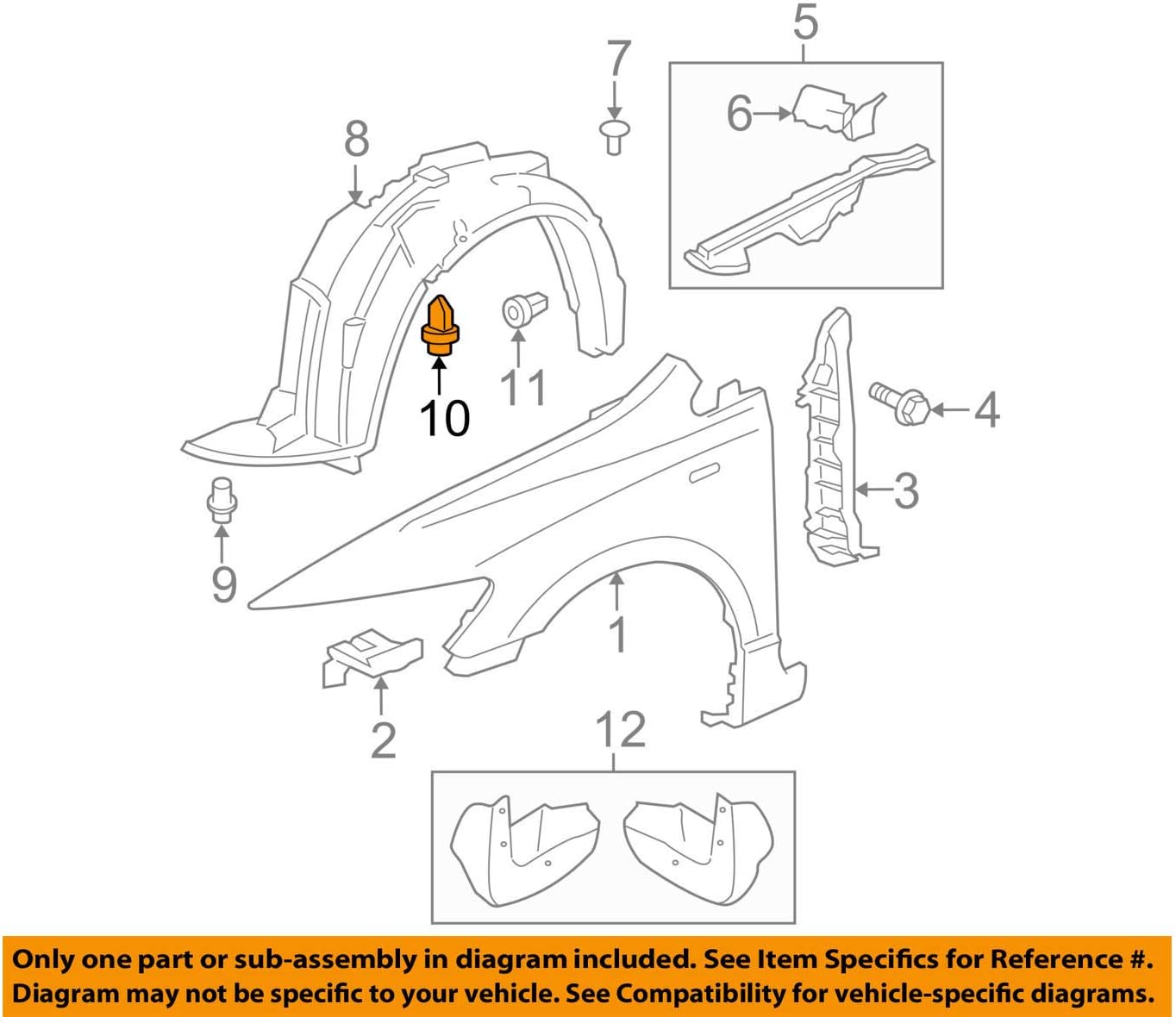 5

7

6

8

10

11

4

3

9

1

2

12

Only one part or sub-assembly in diagram included. See Item Specifics for Reference #. Diagram may not be specific to your vehicle. See Compatibility for vehicle-specific diagrams.