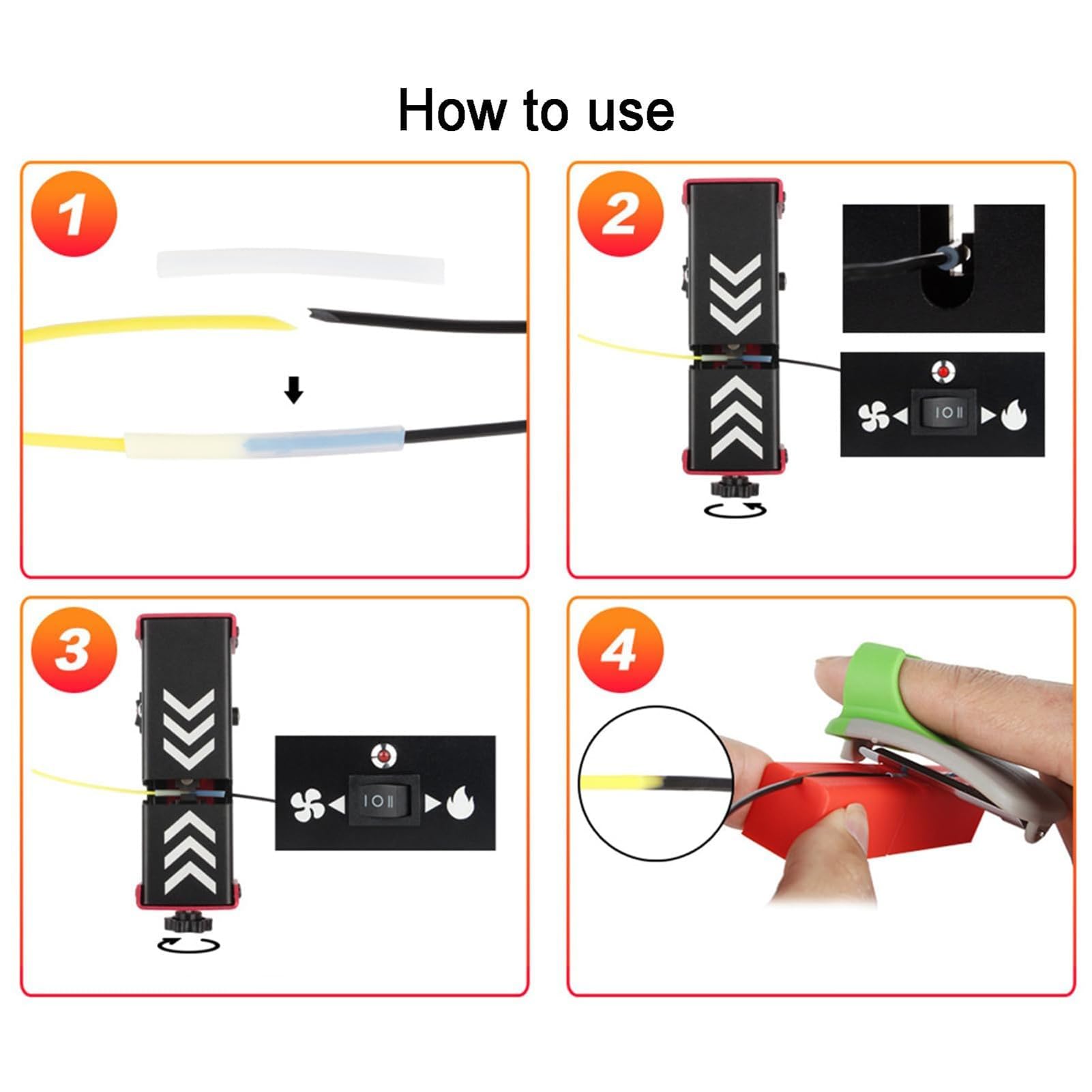 How to use

1

2

I O II

3

I O II

4