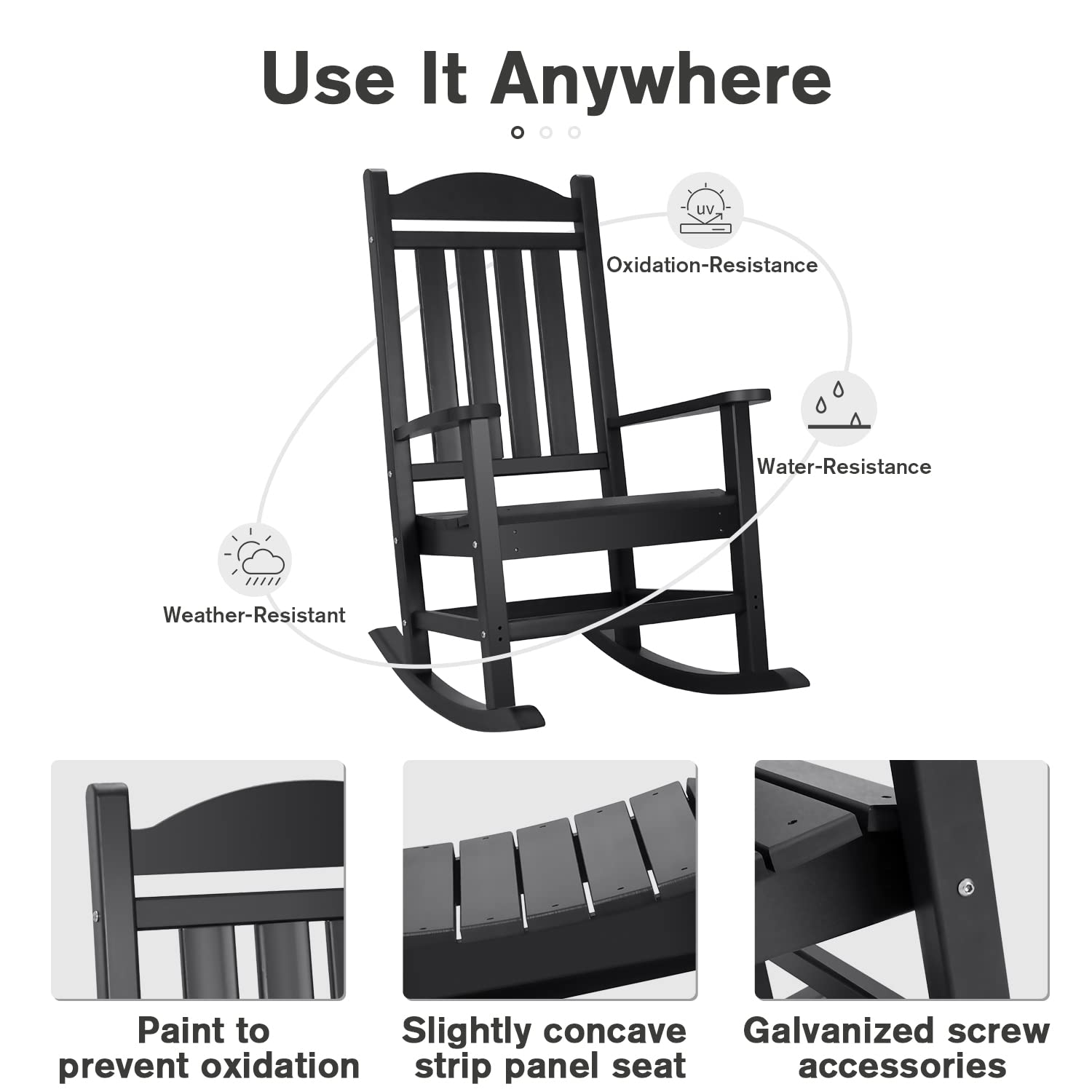 Use It Anywhere

UV

Oxidation-Resistance

Water-Resistance

Weather-Resistant

Paint to prevent oxidation

Slightly concave strip panel seat

Galvanized screw accessories