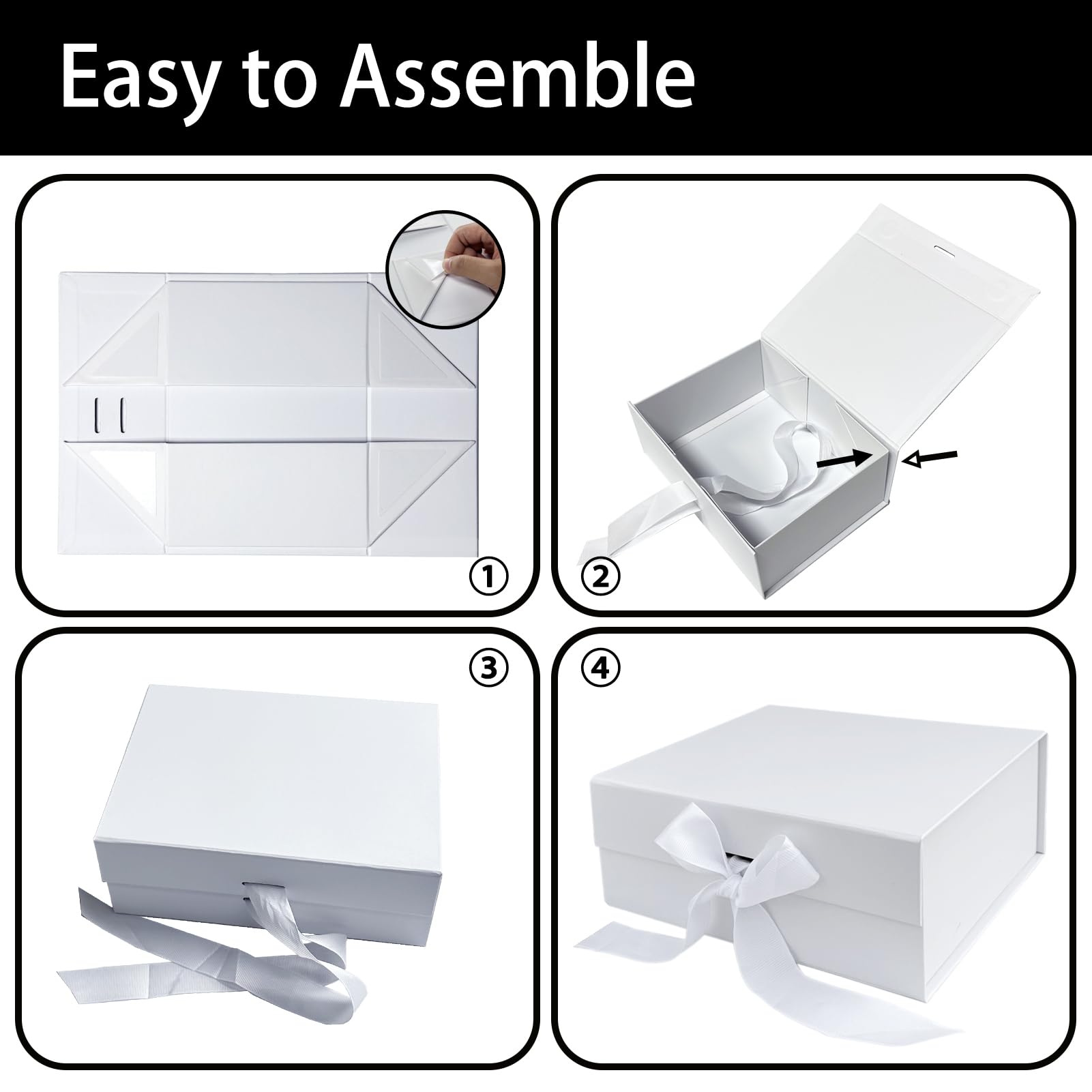 Easy to Assemble

①

②

③

④