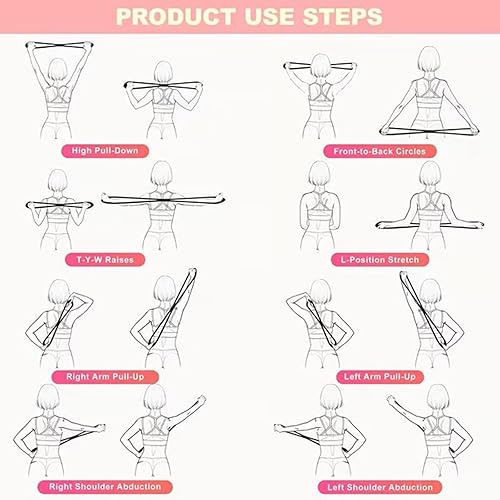 PRODUCT USE STEPS

High Pull-Down

Front-to-Back Circles

T-Y-W Raises

L-Position Stretch

Right Arm Pull-Up

Left Arm Pull-Up

Right Shoulder Abduction

Left Shoulder Abduction