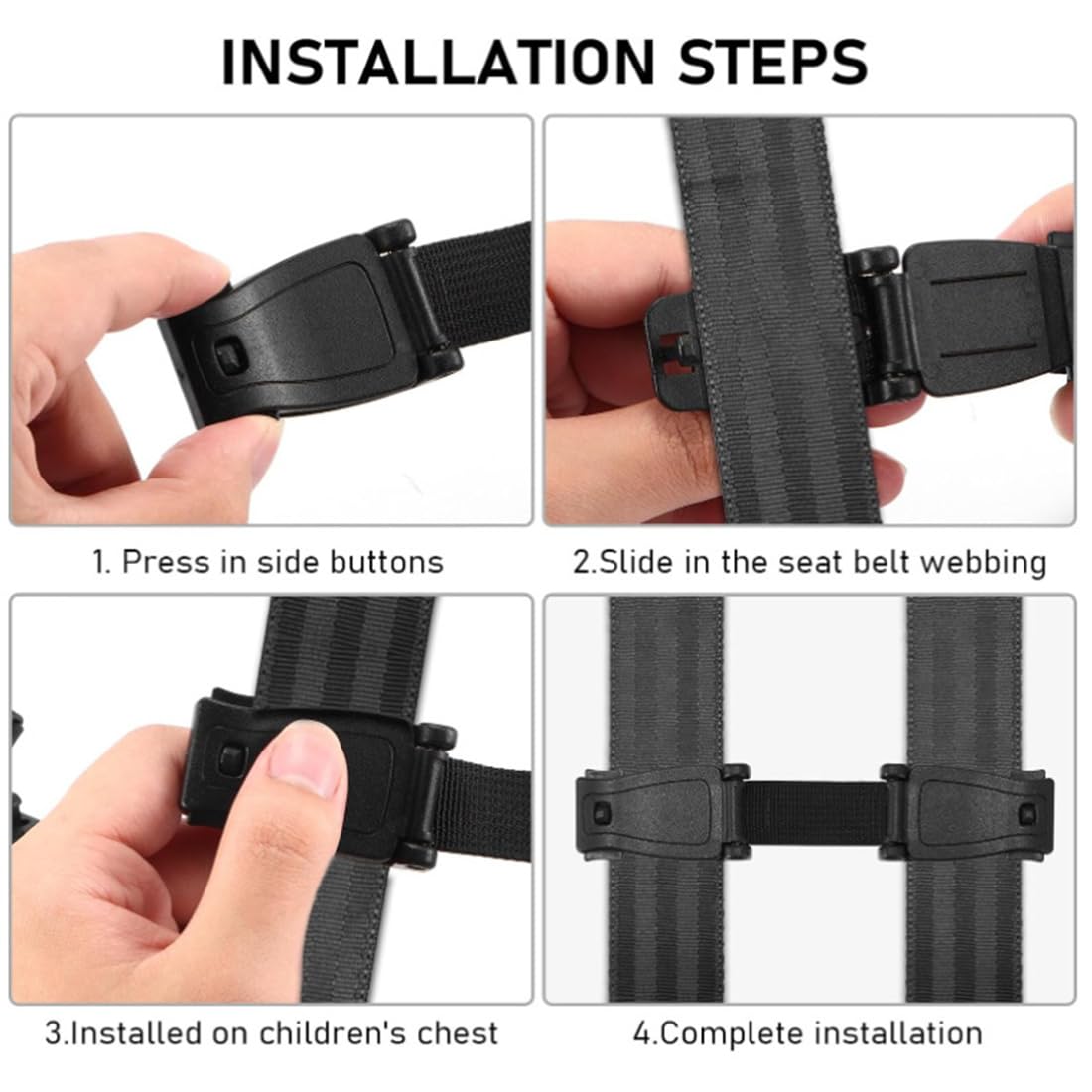 INSTALLATION STEPS

1. Press in side buttons

2.Slide in the seat belt webbing

3.Installed on children's chest

4.Complete installation