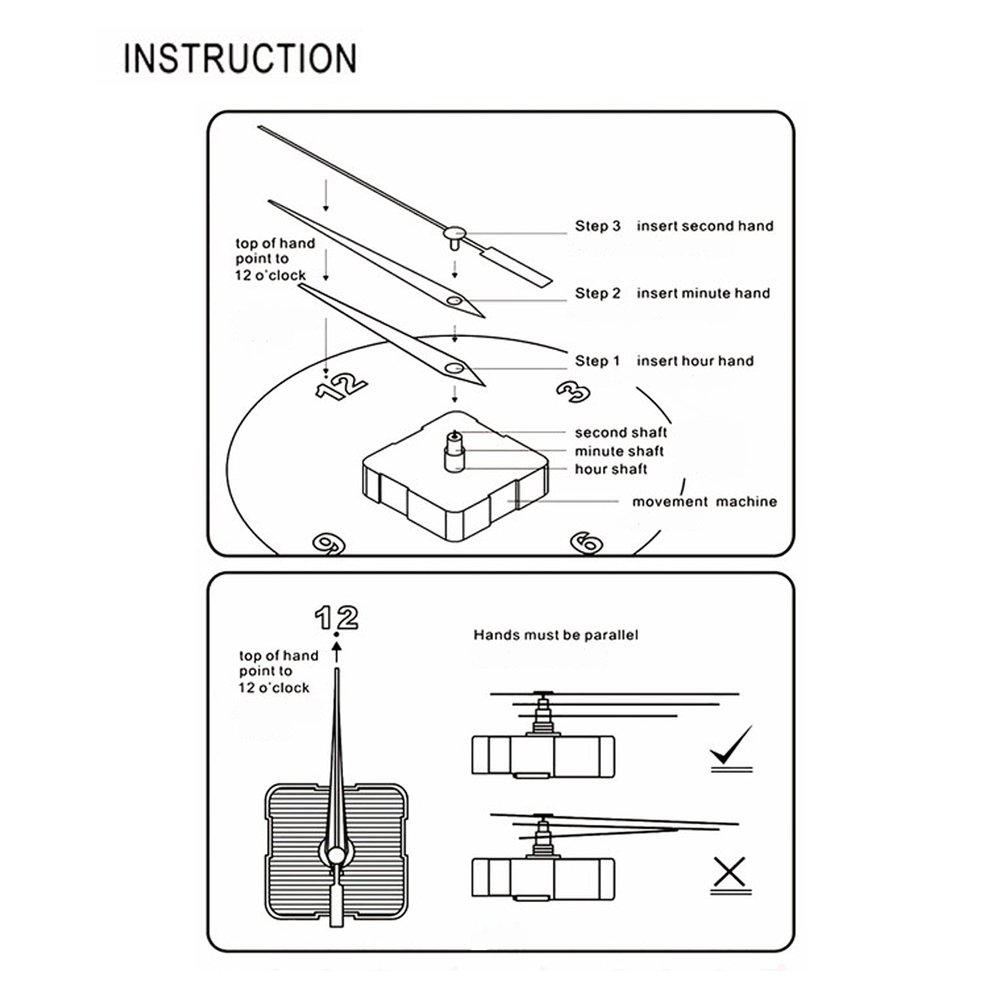 INSTRUCTION

top of hand point to 12 o'clock

Step 3 insert second hand

Step 2 insert minute hand

Step 1 insert hour hand

12

3

second shaft

minute shaft

hour shaft

movement machine

9

6

12

top of hand point to 12 o'clock

Hands must be parallel