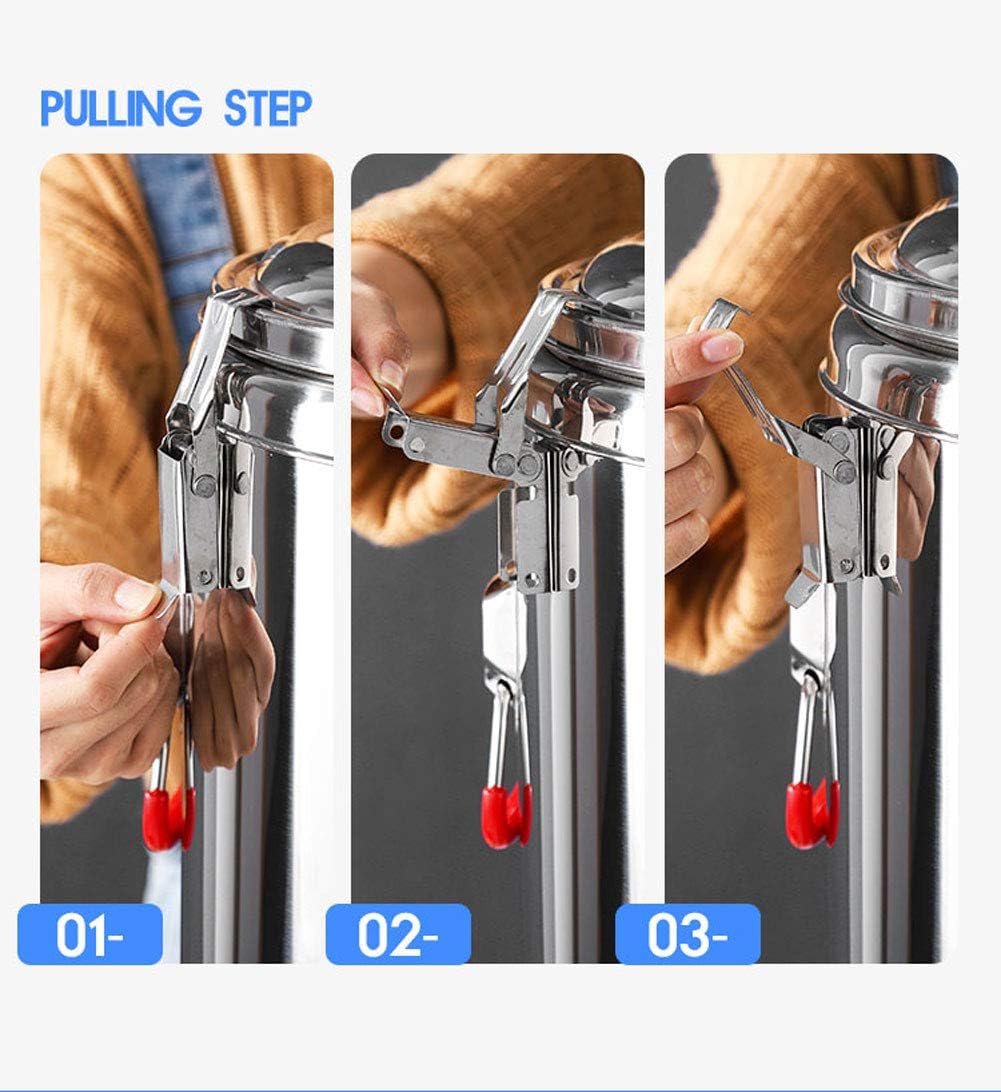 PULLING STEP

01-

02-

03-