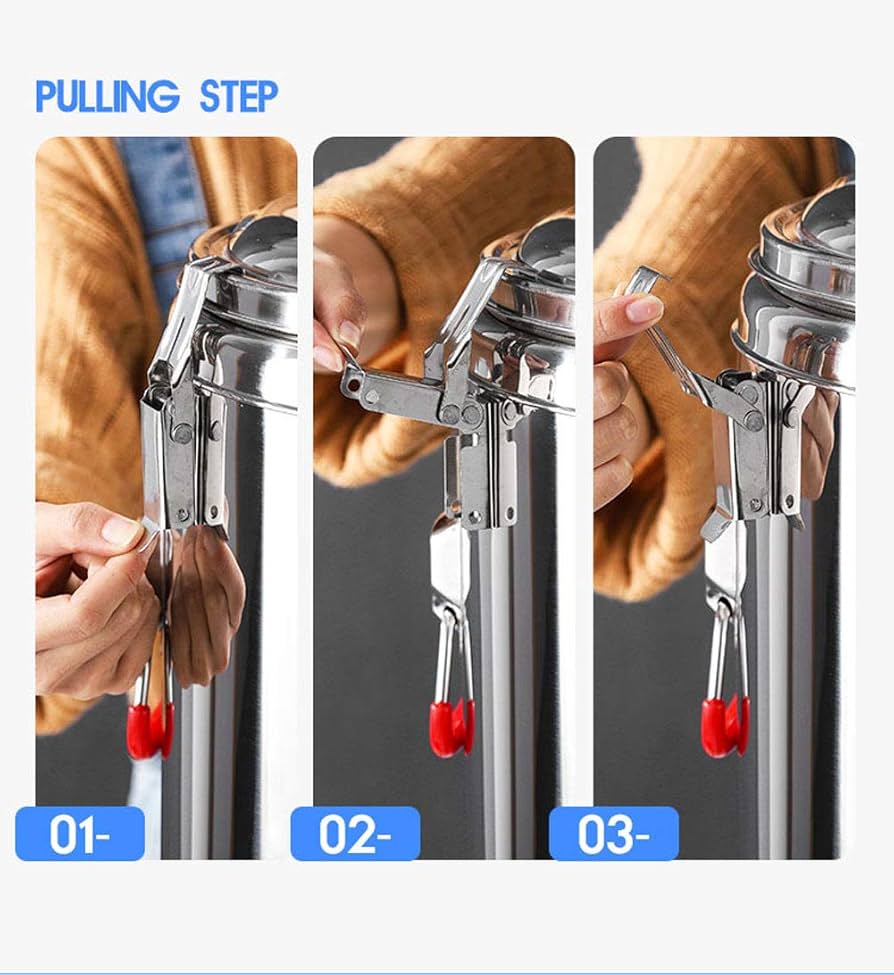 PULLING STEP

01-

02-

03-