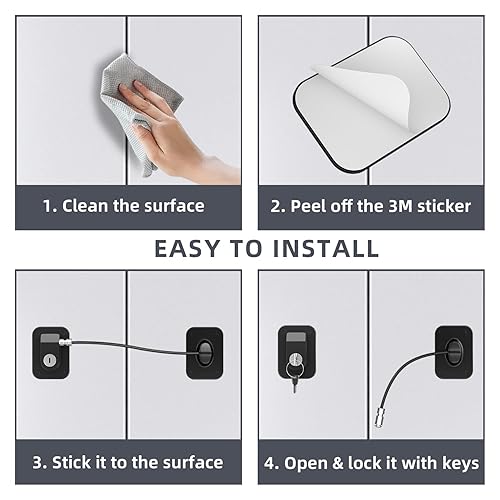 1. Clean the surface

2. Peel off the 3M sticker

EASY TO INSTALL

3. Stick it to the surface

4. Open & lock it with keys