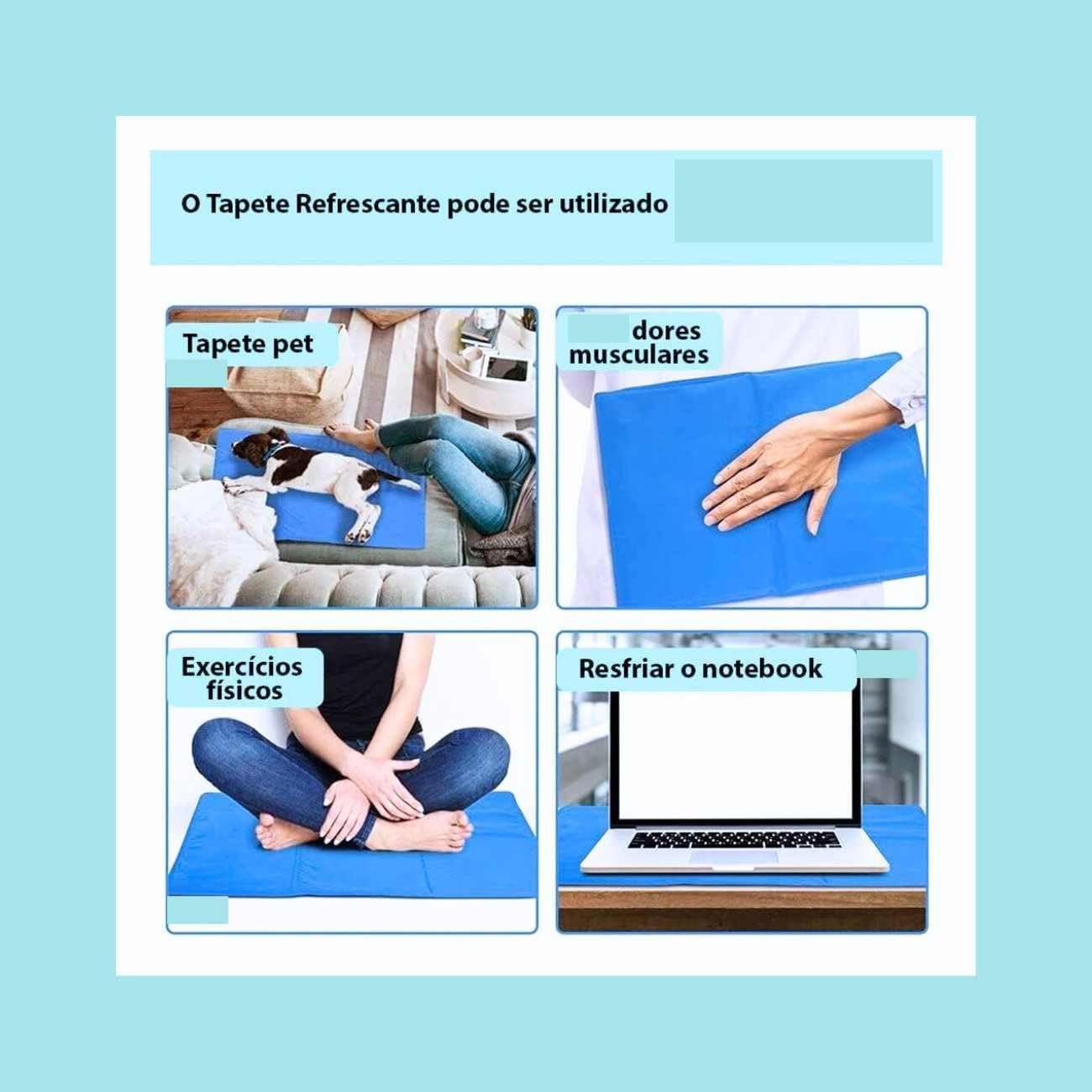 O Tapete Refrescante pode ser utilizado

Tapete pet

dores musculares

Exercícios físicos

Resfriar o notebook