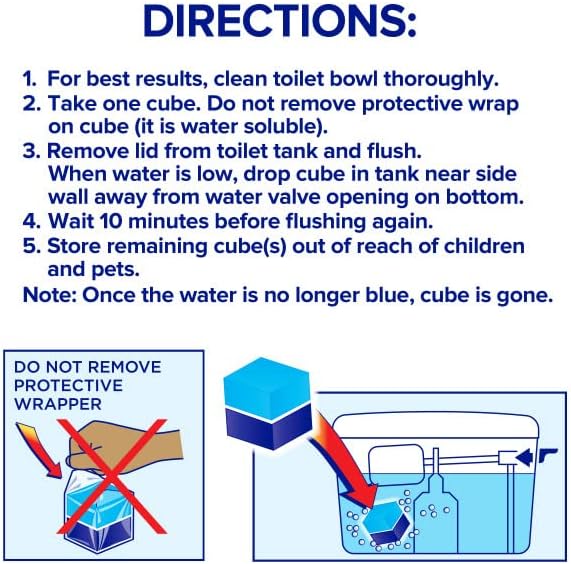 DIRECTIONS:

1. For best results, clean toilet bowl thoroughly.
2. Take one cube. Do not remove protective wrap on cube (it is water soluble).
3. Remove lid from toilet tank and flush. When water is low, drop cube in tank near side wall away from water valve opening on bottom.
4. Wait 10 minutes before flushing again.
5. Store remaining cube(s) out of reach of children and pets.
Note: Once the water is no longer blue, cube is gone.

DO NOT REMOVE PROTECTIVE WRAPPER