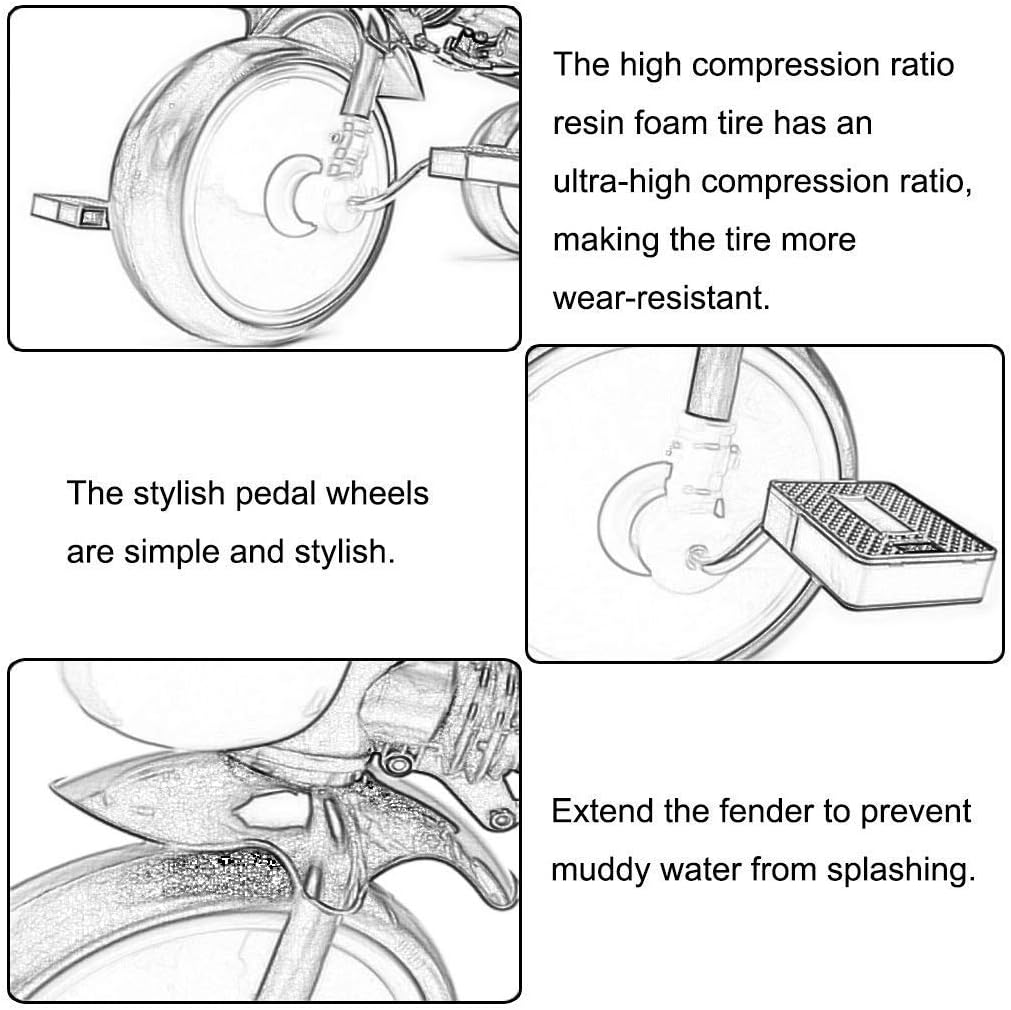 The high compression ratio resin foam tire has an ultra-high compression ratio, making the tire more wear-resistant.

The stylish pedal wheels are simple and stylish.

Extend the fender to prevent muddy water from splashing.