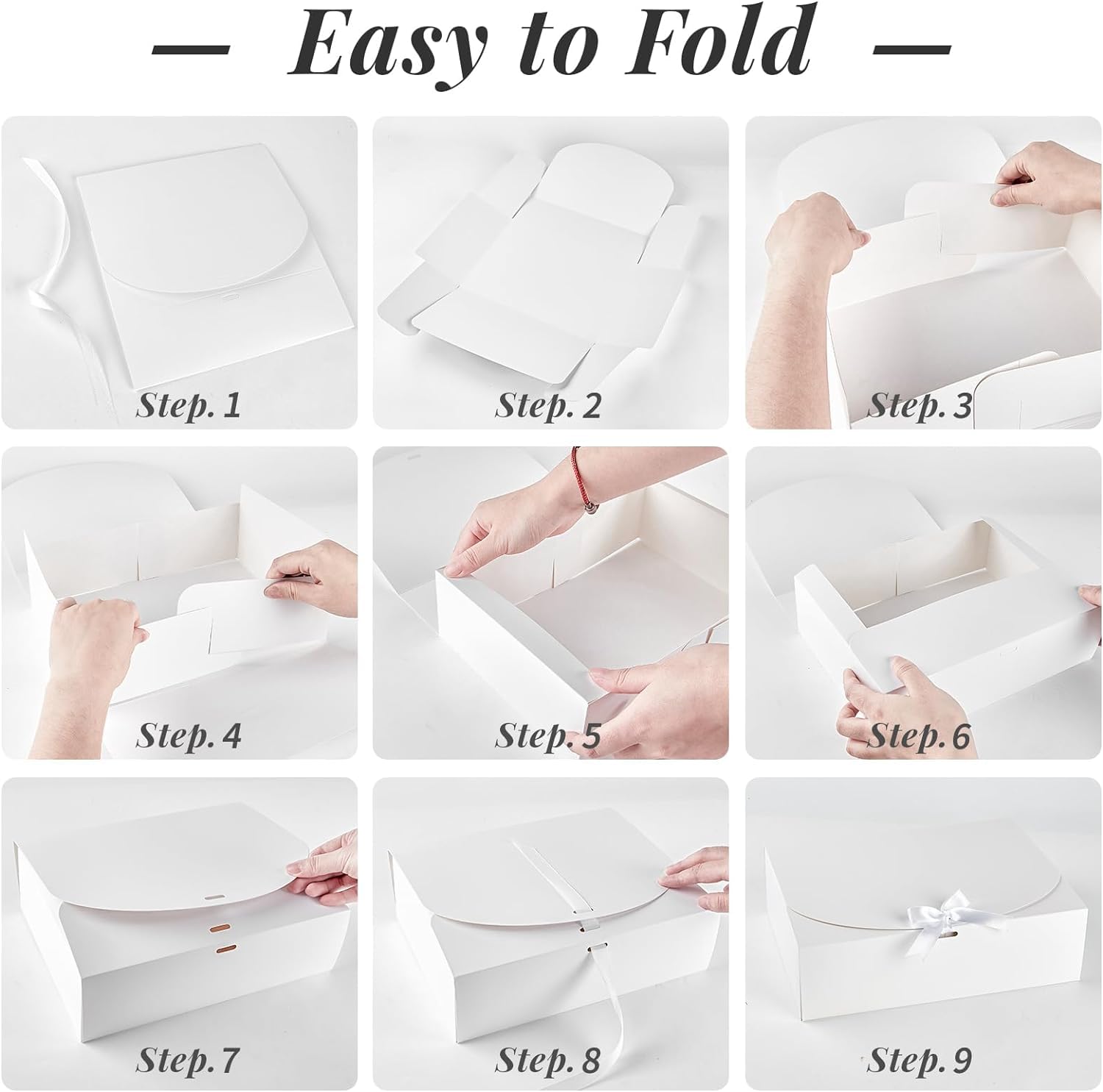 — Easy to Fold —

Step. 1

Step. 2

Step. 3

Step. 4

Step. 5

Step. 6

Step. 7

Step. 8

Step. 9