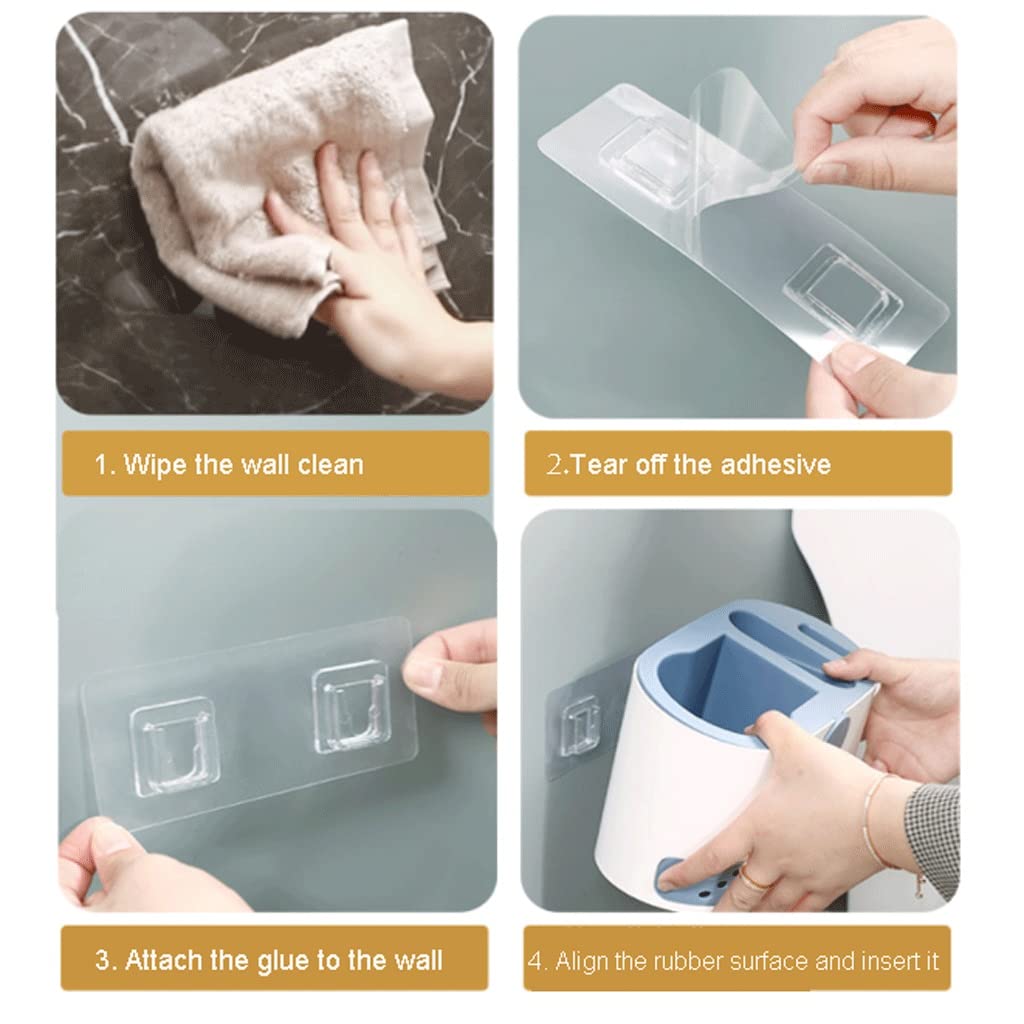 1. Wipe the wall clean

2.Tear off the adhesive

3. Attach the glue to the wall

4. Align the rubber surface and insert it