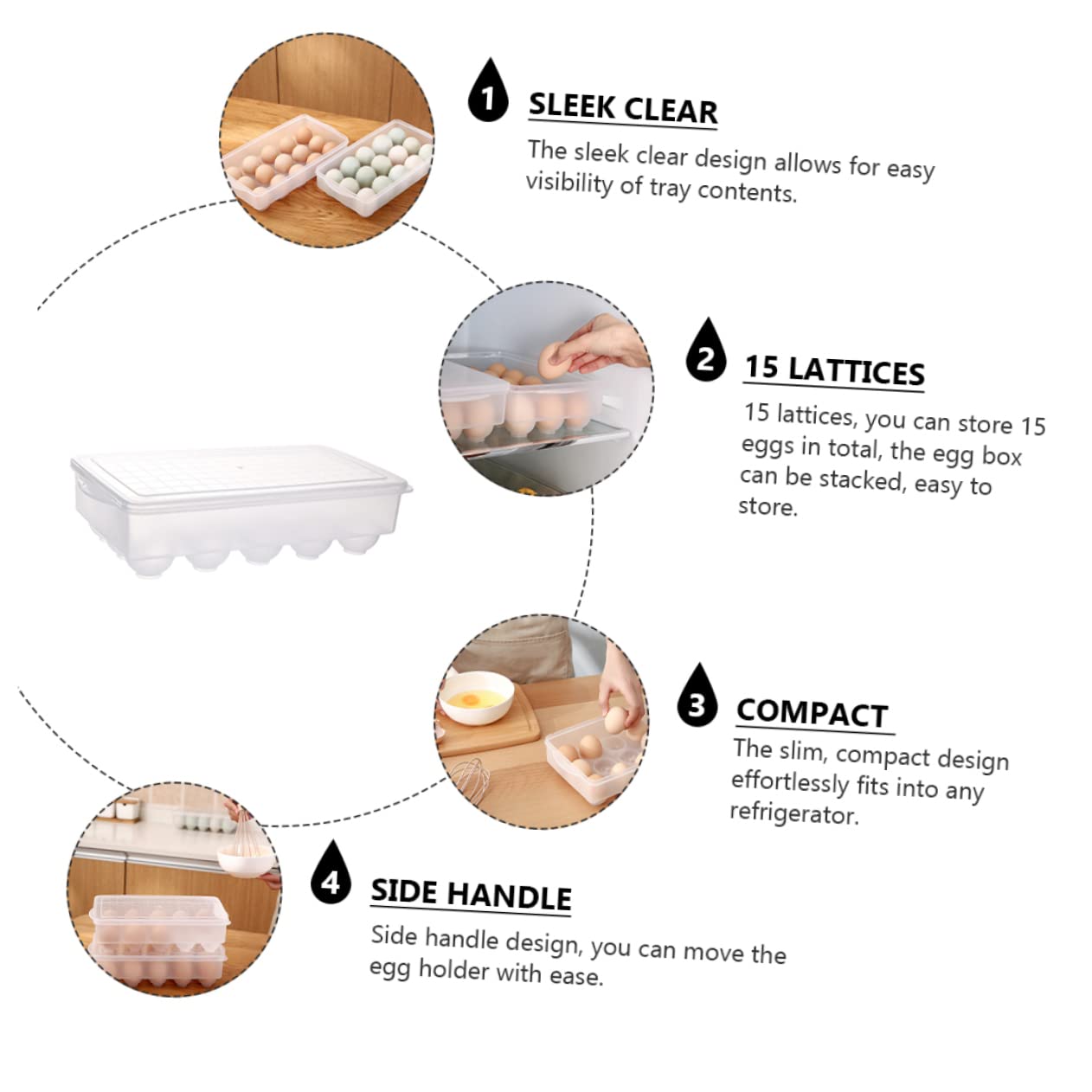 1
SLEEK CLEAR
The sleek clear design allows for easy visibility of tray contents.

2
15 LATTICES
15 lattices, you can store 15 eggs in total, the egg box can be stacked, easy to store.

3
COMPACT
The slim, compact design effortlessly fits into any refrigerator.

4
SIDE HANDLE
Side handle design, you can move the egg holder with ease.