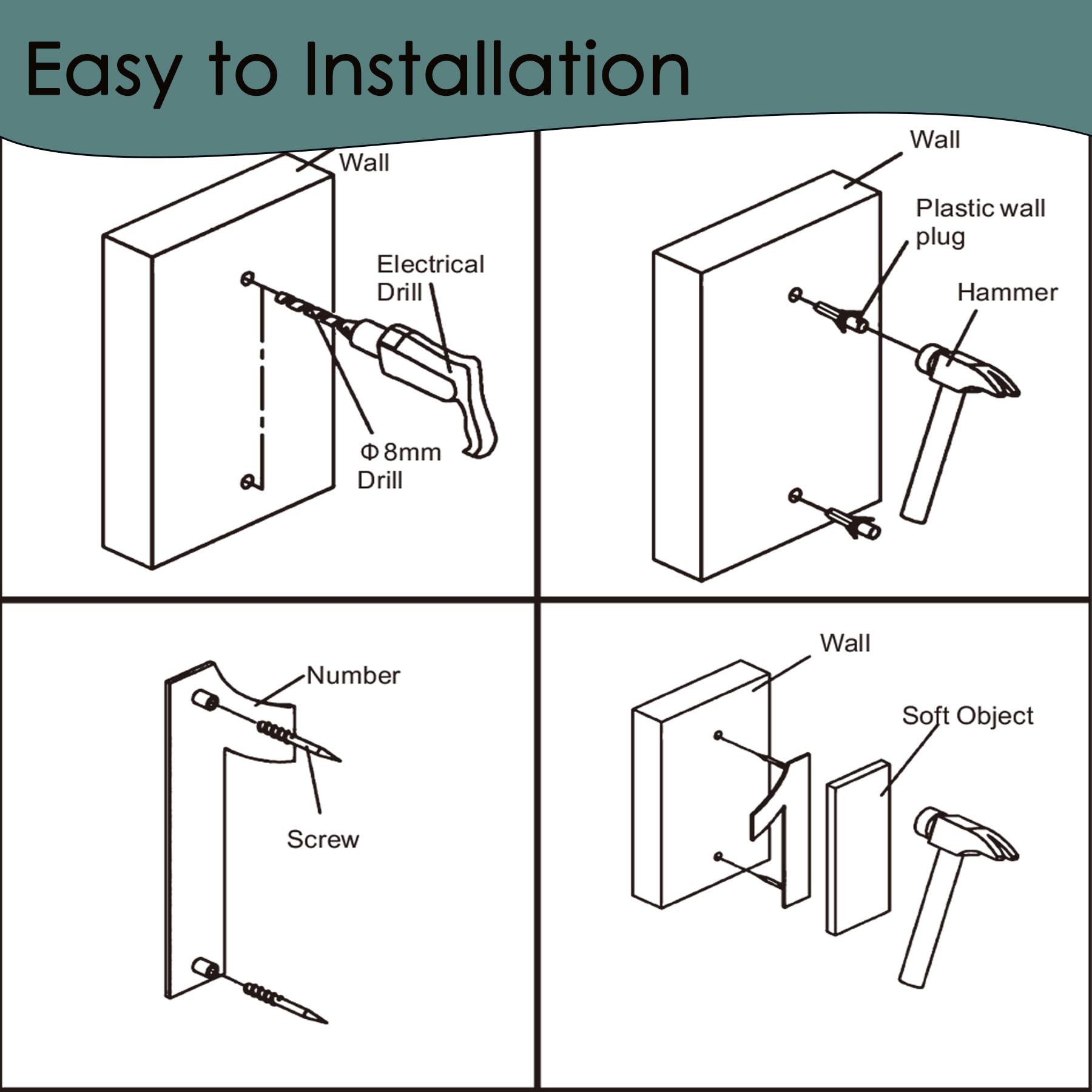 Easy to Installation

Wall

Electrical Drill

Φ 8mm Drill

Wall

Plastic wall plug

Hammer

Number

Screw

Wall

Soft Object