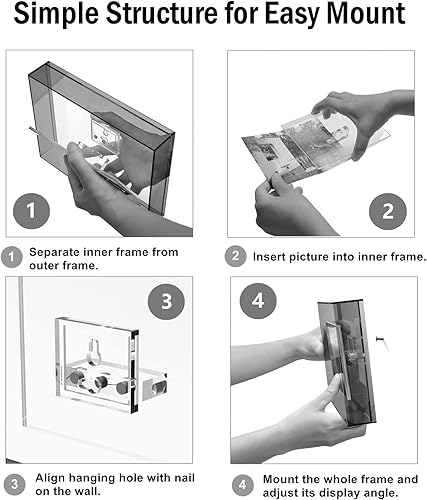 Simple Structure for Easy Mount

1

2

1 Separate inner frame from outer frame.

2 Insert picture into inner frame.

3

4

3 Align hanging hole with nail on the wall.

4 Mount the whole frame and adjust its display angle.