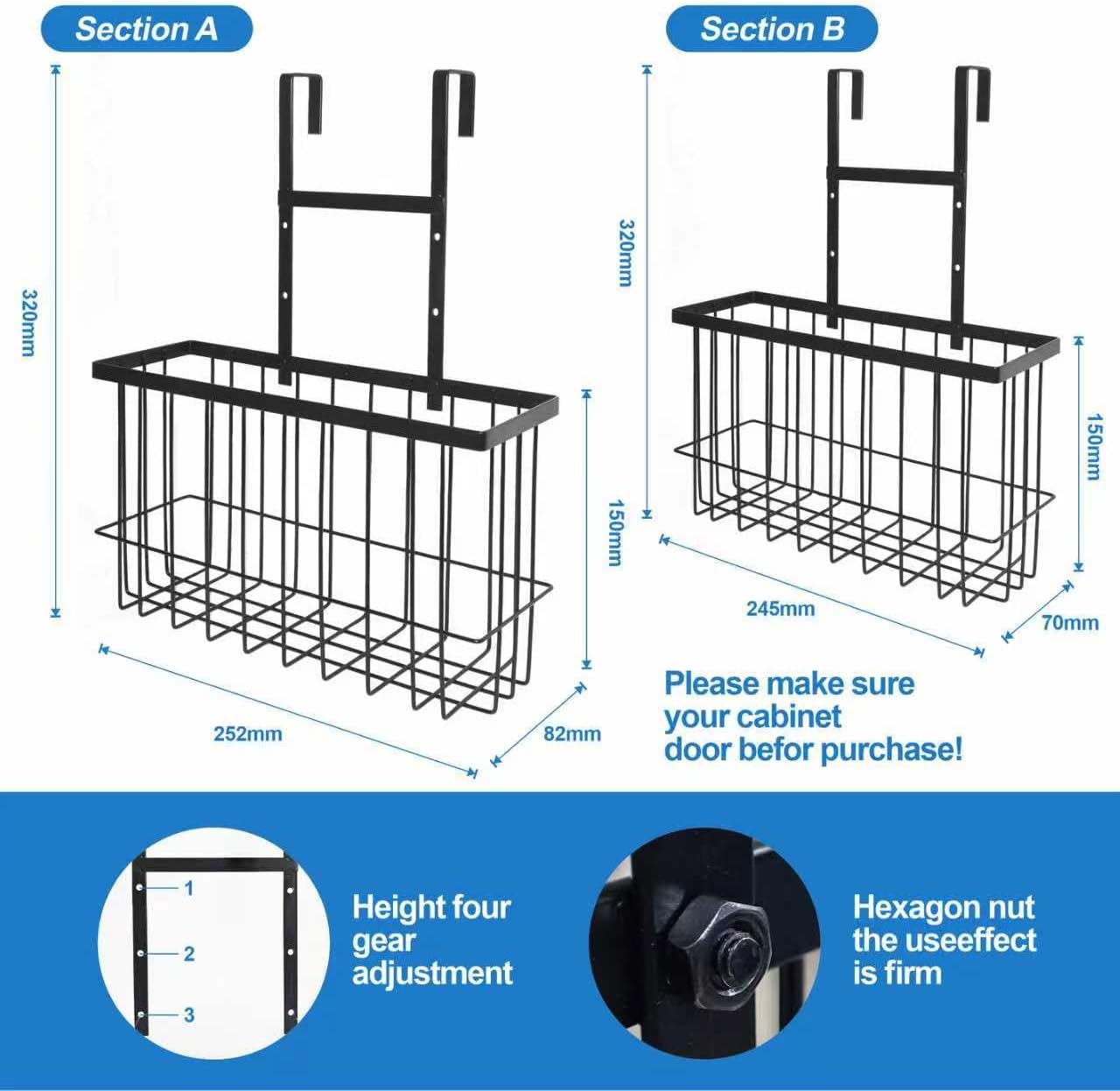 Section A

320mm

150mm

252mm

82mm

Section B

320mm

150mm

245mm

70mm

Please make sure your cabinet door befor purchase!

1
2
3

Height four gear adjustment

Hexagon nut the useeffect is firm