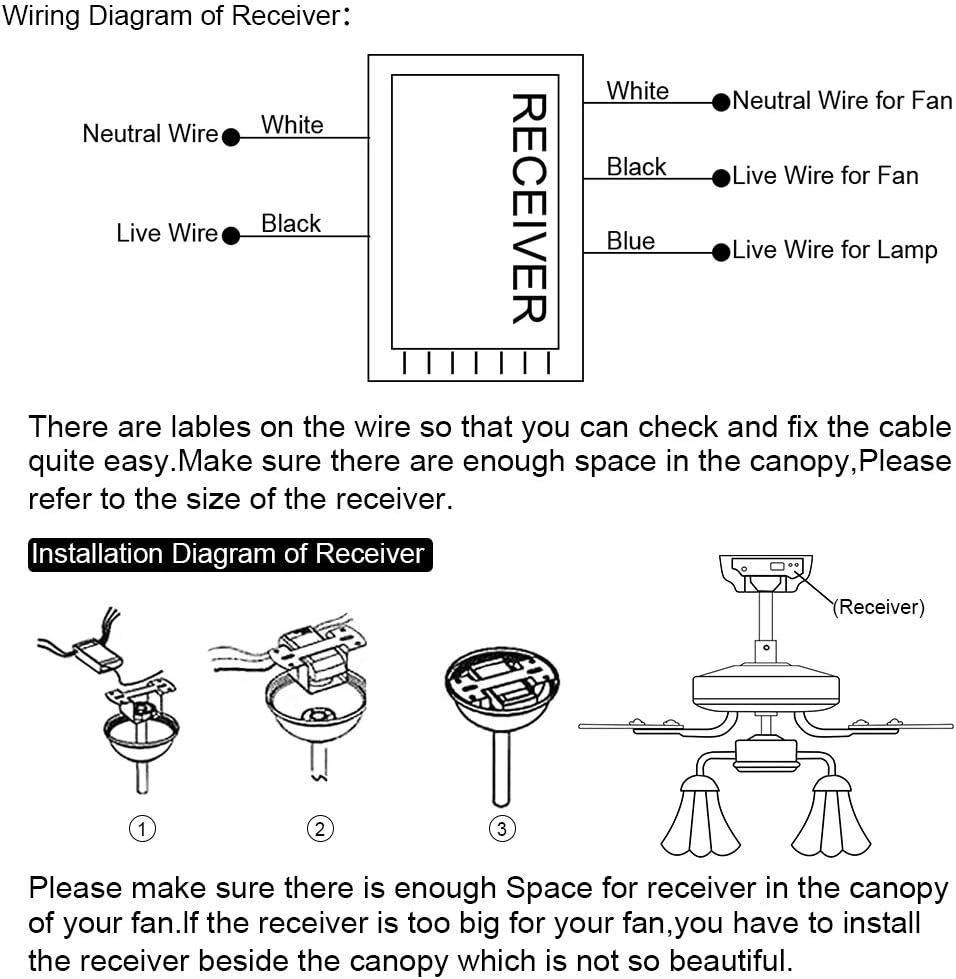 Wiring Diagram of Receiver：

Neutral Wire White

Live Wire Black

RECEIVER

White Neutral Wire for Fan

Black Live Wire for Fan

Blue Live Wire for Lamp

There are lables on the wire so that you can check and fix the cable quite easy.Make sure there are enough space in the canopy,Please refer to the size of the receiver.

Installation Diagram of Receiver

(Receiver)

①

②

③

Please make sure there is enough Space for receiver in the canopy of your fan.If the receiver is too big for your fan,you have to install the receiver beside the canopy which is not so beautiful.