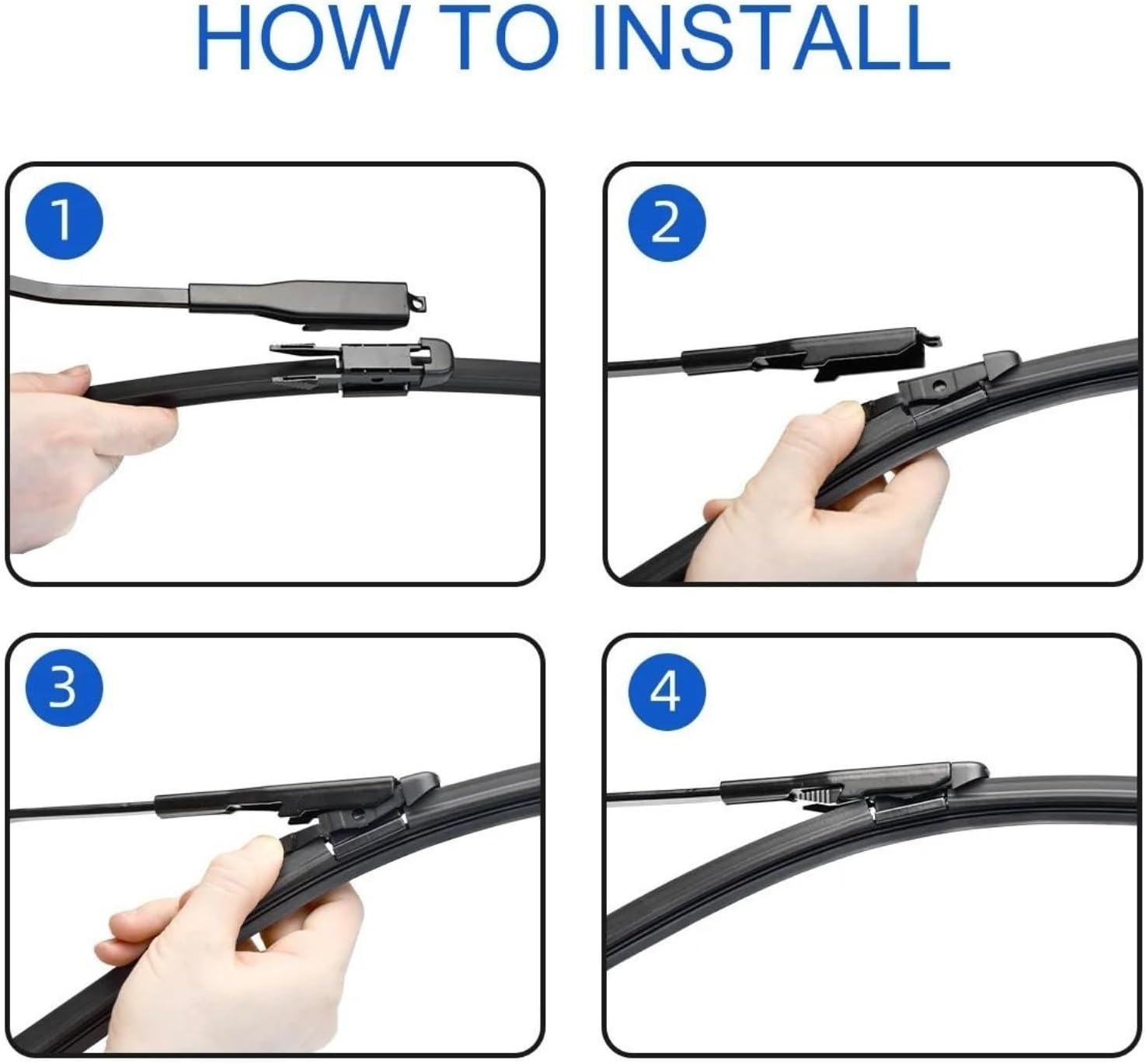 HOW TO INSTALL

1

2

3

4