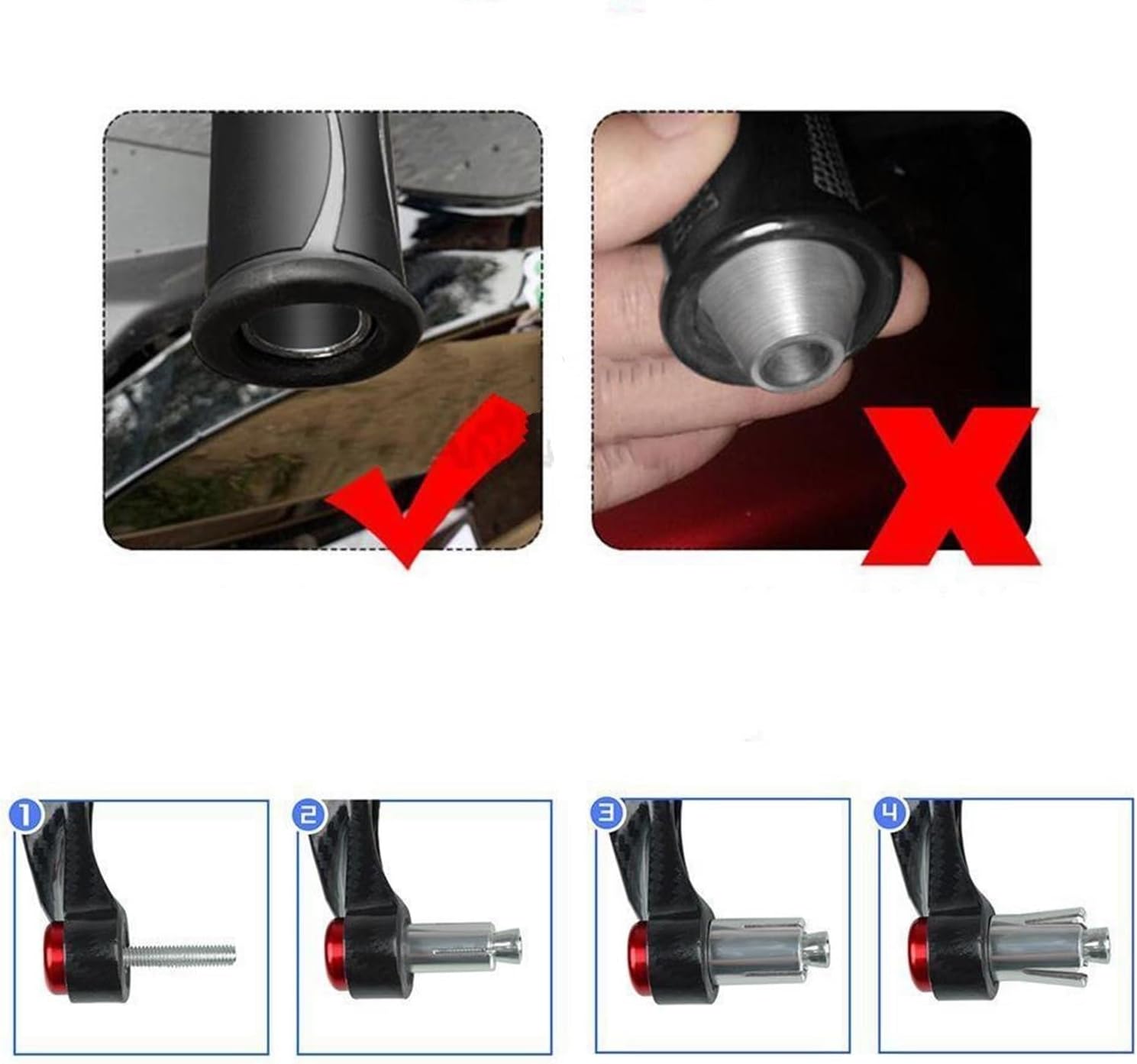 X

1

2

3

4