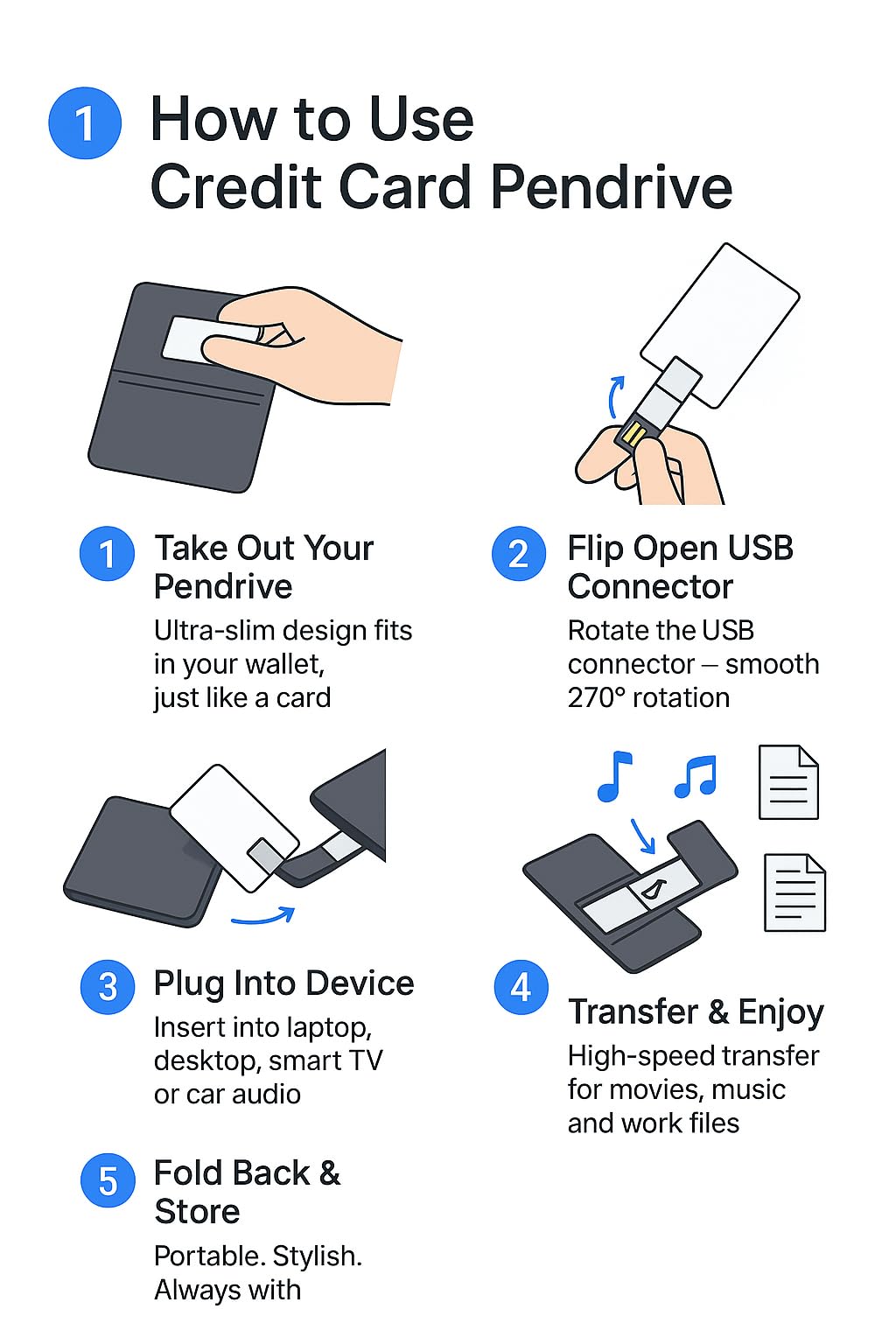 1 How to Use Credit Card Pendrive

1 Take Out Your Pendrive
Ultra-slim design fits in your wallet, just like a card

2 Flip Open USB Connector
Rotate the USB connector – smooth 270° rotation

3 Plug Into Device
Insert into laptop, desktop, smart TV or car audio

4 Transfer & Enjoy
High-speed transfer for movies, music and work files

5 Fold Back & Store
Portable. Stylish. Always with