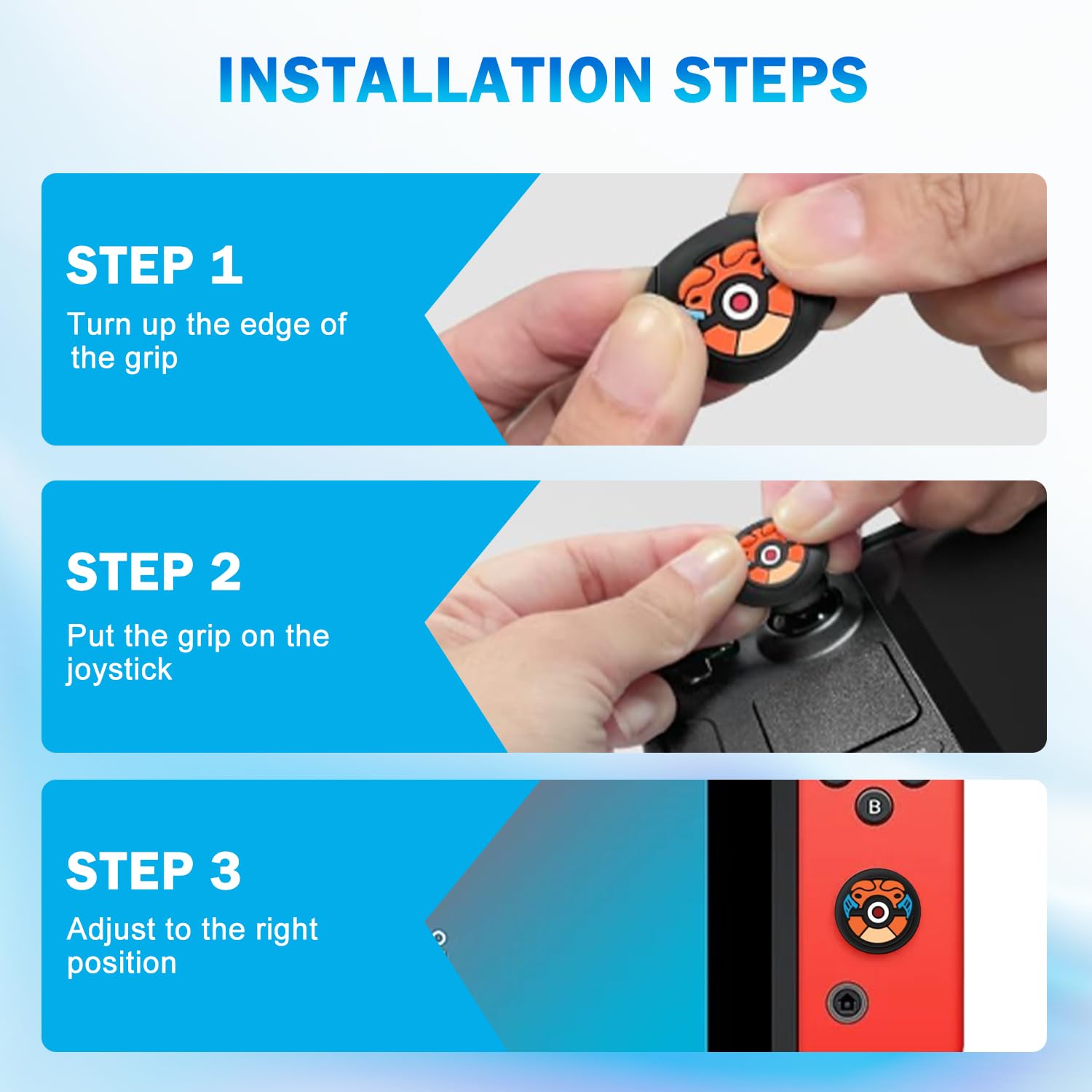 INSTALLATION STEPS

STEP 1
Turn up the edge of the grip

STEP 2
Put the grip on the joystick

STEP 3
Adjust to the right position

B