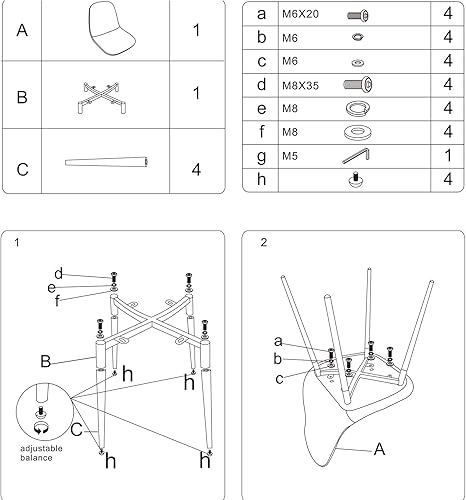 | A | | 1 |
|---|---|---|
| B | | 1 |
| C | | 4 |

| a | M6X20 | 4 |
|---|---|---|
| b | M6 | 4 |
| c | M6 | 4 |
| d | M8X35 | 4 |
| e | M8 | 4 |
| f | M8 | 4 |
| g | M5 | 1 |
| h | | 4 |

1

d
e
f
B
h
h
C
adjustable balance
h
h

2

a
b
c
A