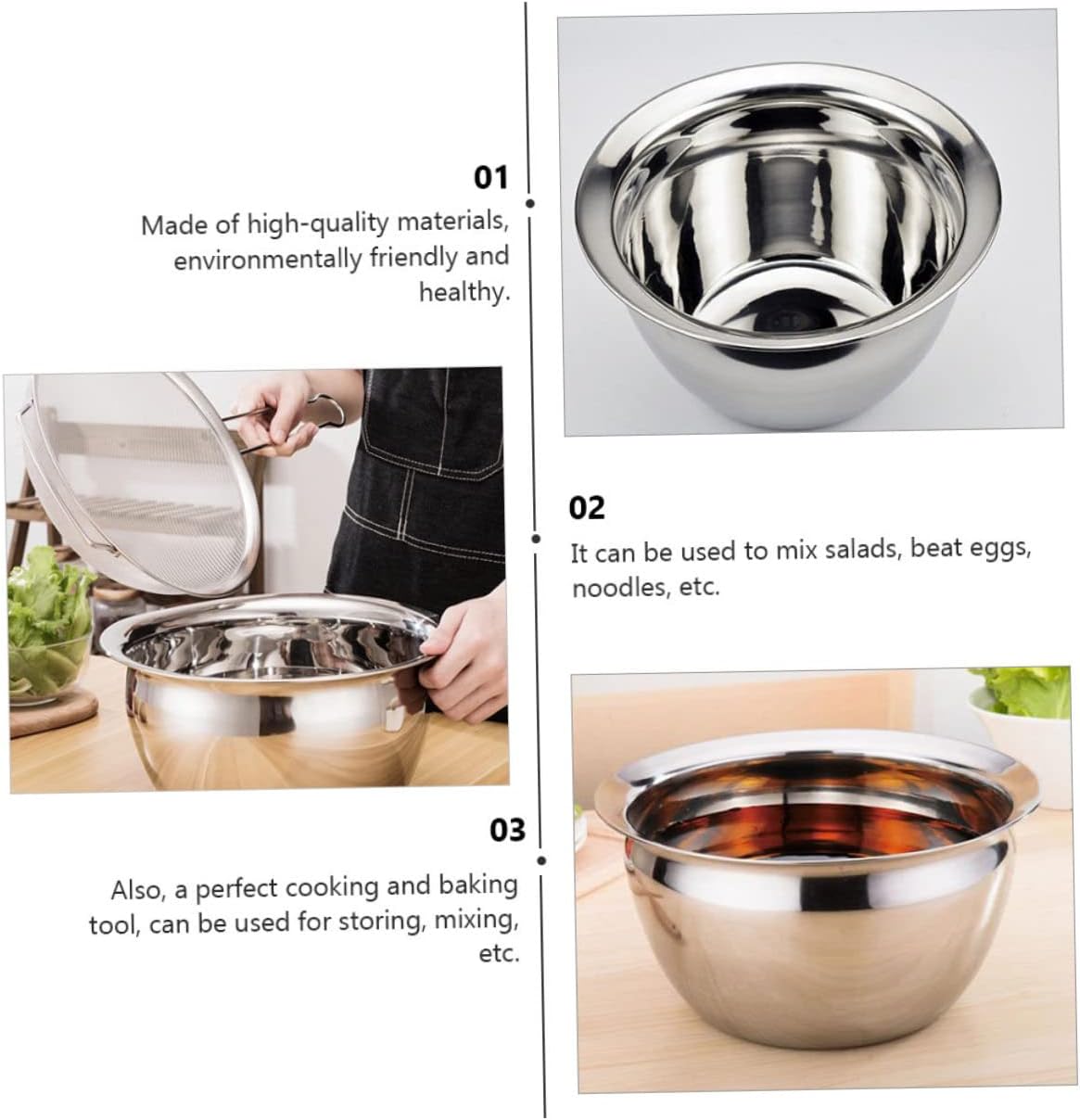 01

Made of high-quality materials, environmentally friendly and healthy.

02

It can be used to mix salads, beat eggs, noodles, etc.

03

Also, a perfect cooking and baking tool, can be used for storing, mixing, etc.