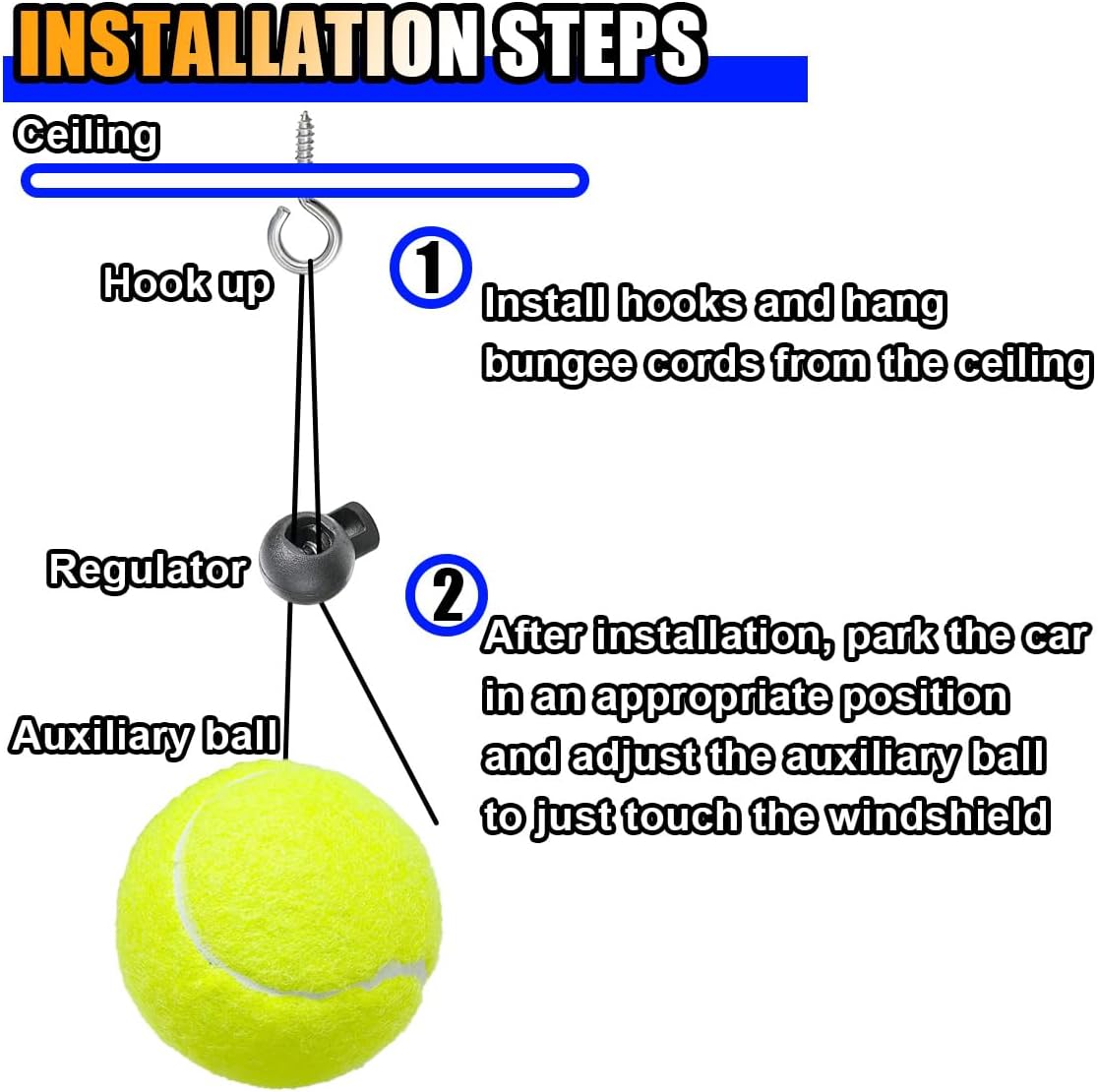 INSTALLATION STEPS

Ceiling

Hook up

1

Install hooks and hang bungee cords from the ceiling

Regulator

2

After installation, park the car in an appropriate position and adjust the auxiliary ball to just touch the windshield

Auxiliary ball