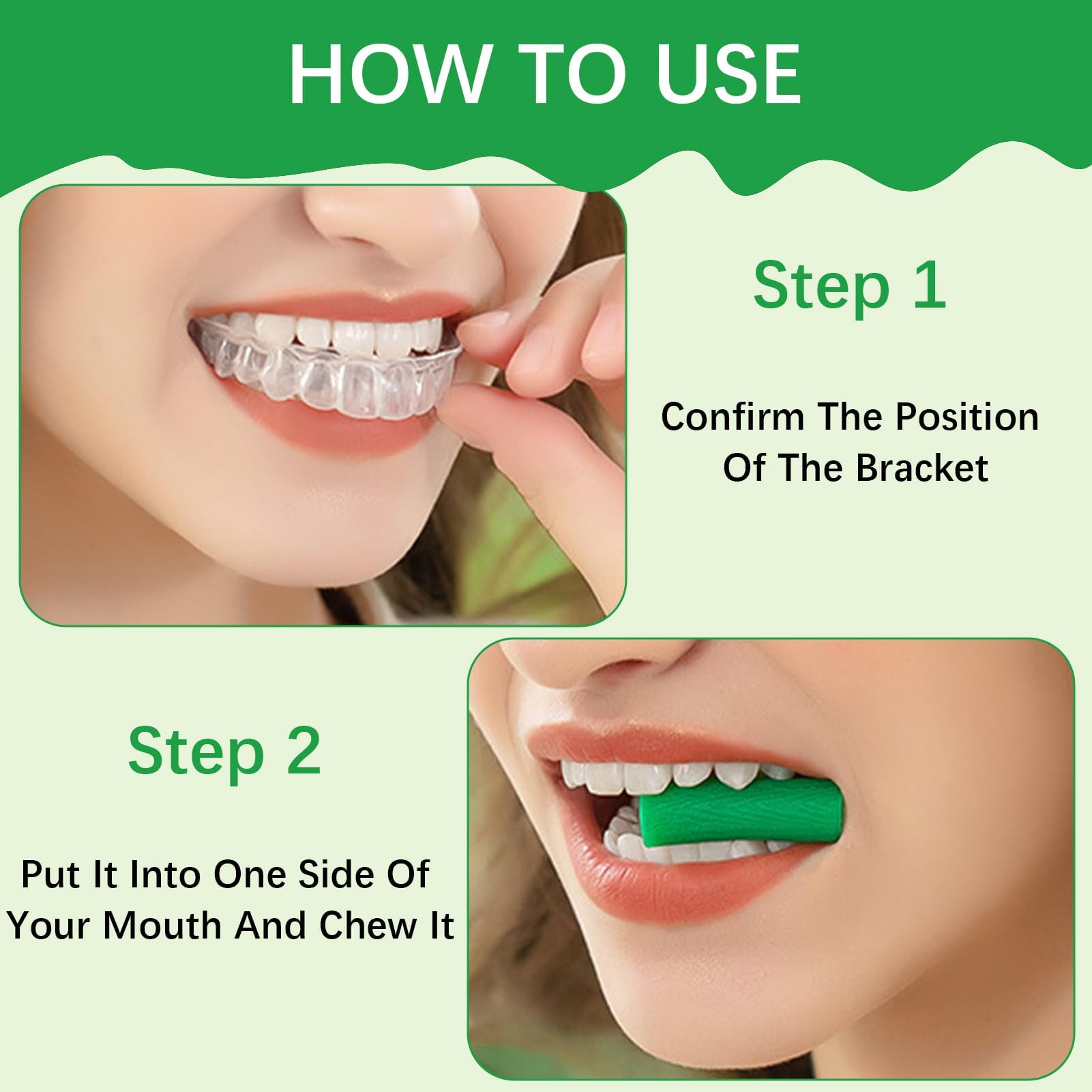 HOW TO USE

Step 1

Confirm The Position Of The Bracket

Step 2

Put It Into One Side Of Your Mouth And Chew It