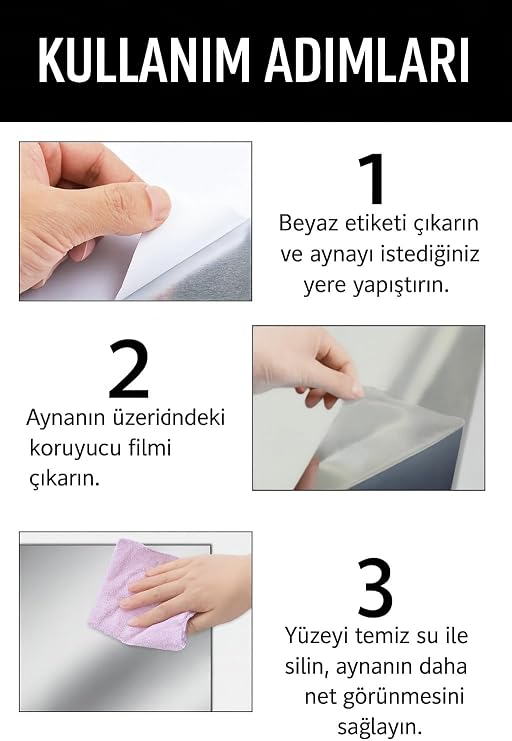 KULLANIM ADIMLARI

1
Beyaz etiketi çıkarın ve aynayı istediğiniz yere yapıştırın.

2
Aynanın üzeriαndeki koruyucu filmi çıkarın.

3
Yüzeyi temiz su ile silin, aynanın daha net görünmesini sağlayın.