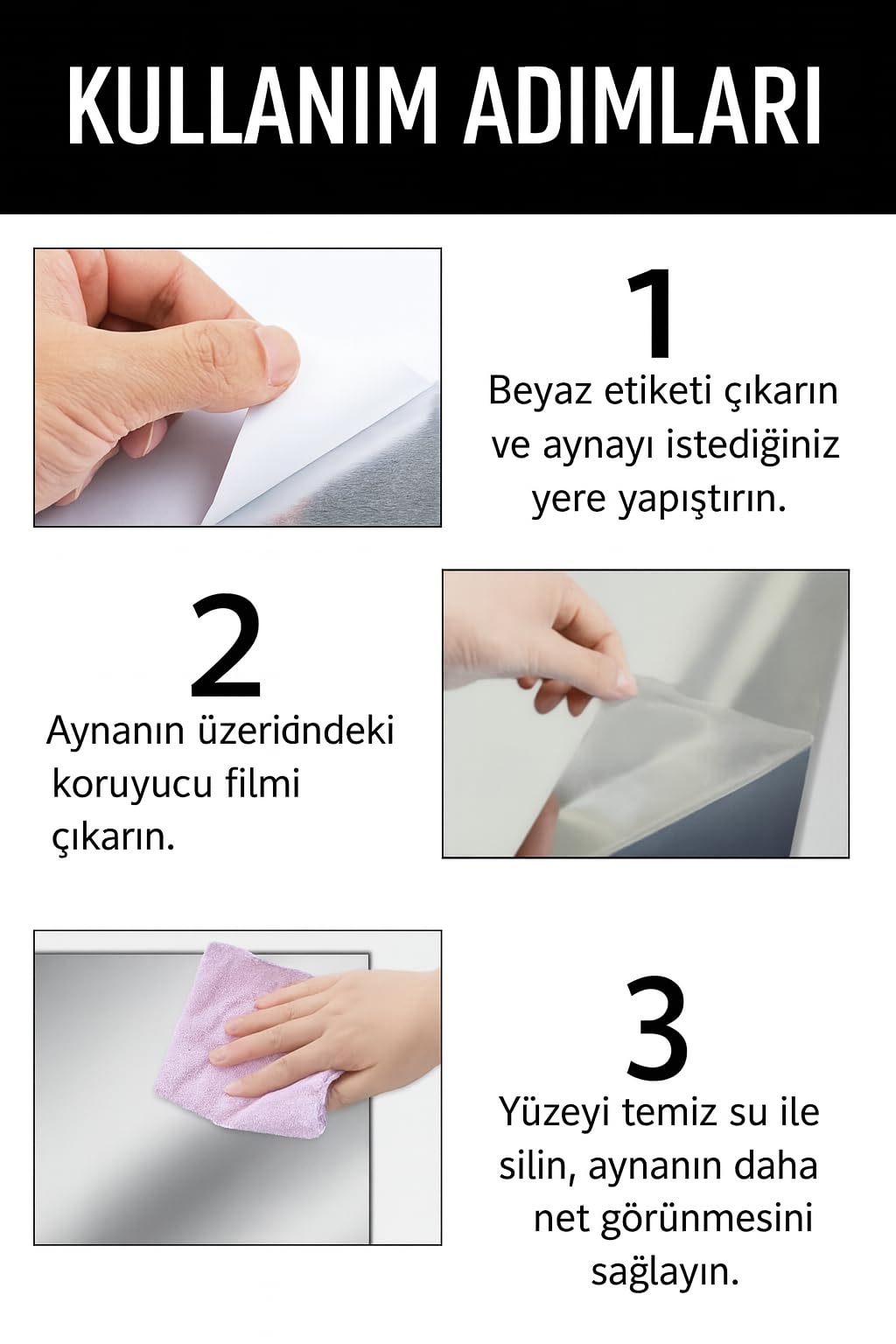 KULLANIM ADIMLARI

1

Beyaz etiketi çıkarın ve aynayı istediğiniz yere yapıştırın.

2

Aynanın üzeridndeki koruyucu filmi çıkarın.

3

Yüzeyi temiz su ile silin, aynanın daha net görünmesini sağlayın.