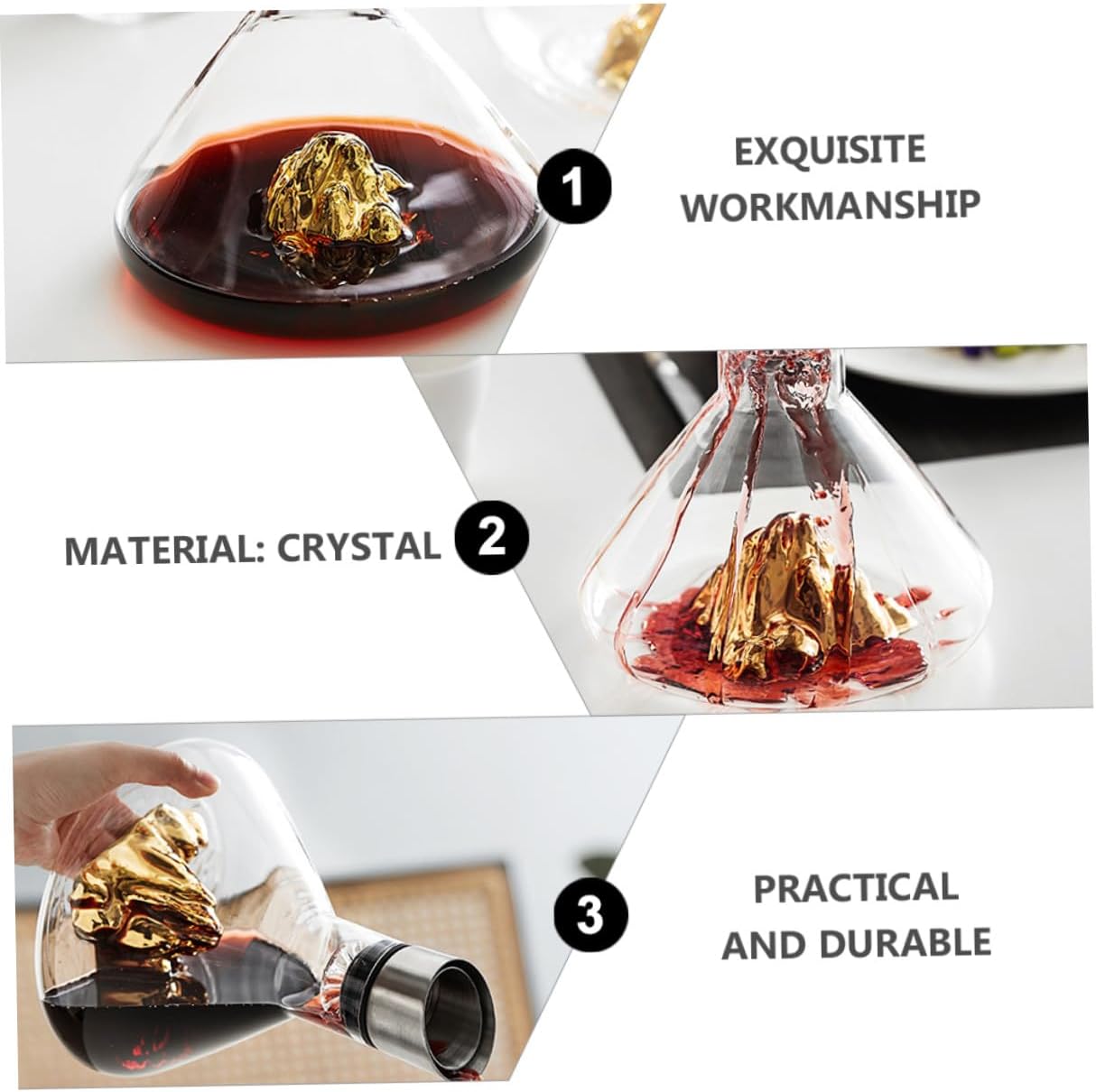 1

EXQUISITE WORKMANSHIP

MATERIAL: CRYSTAL

2

3

PRACTICAL AND DURABLE