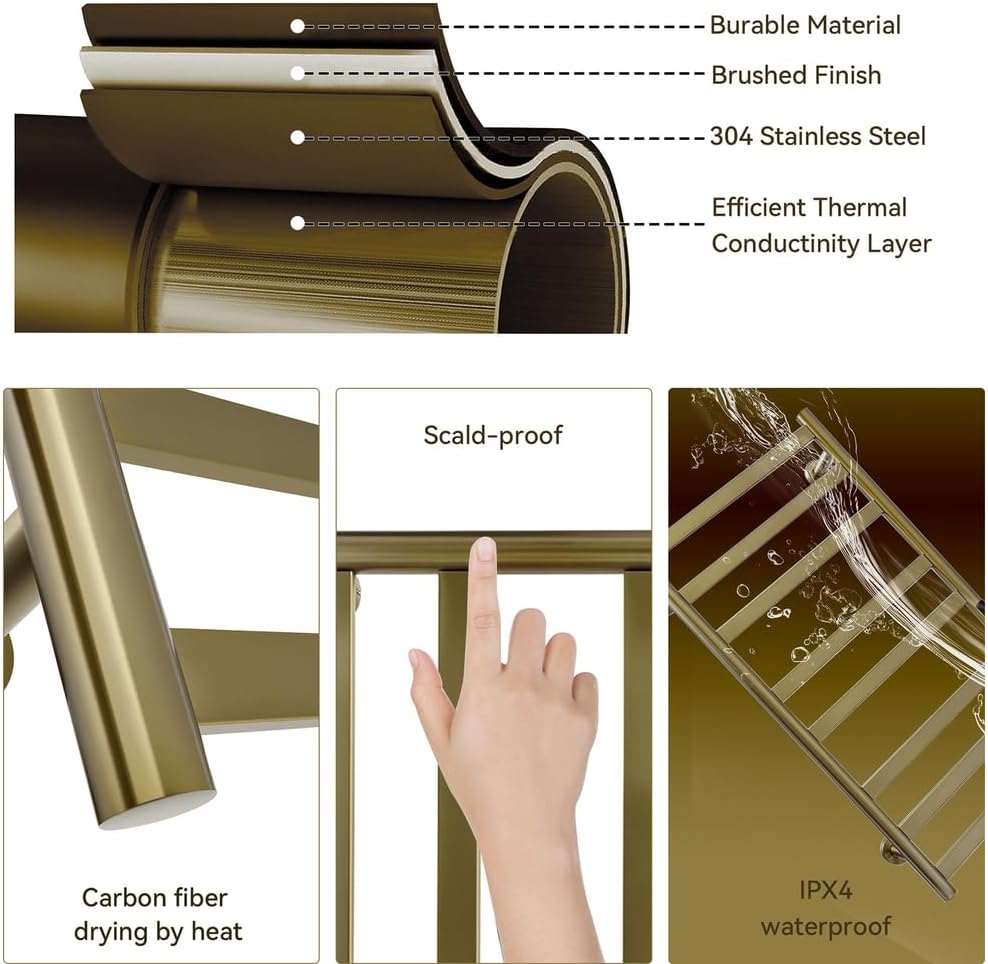 Burable Material
Brushed Finish
304 Stainless Steel
Efficient Thermal Conductinity Layer

Carbon fiber drying by heat

Scald-proof

IPX4 waterproof