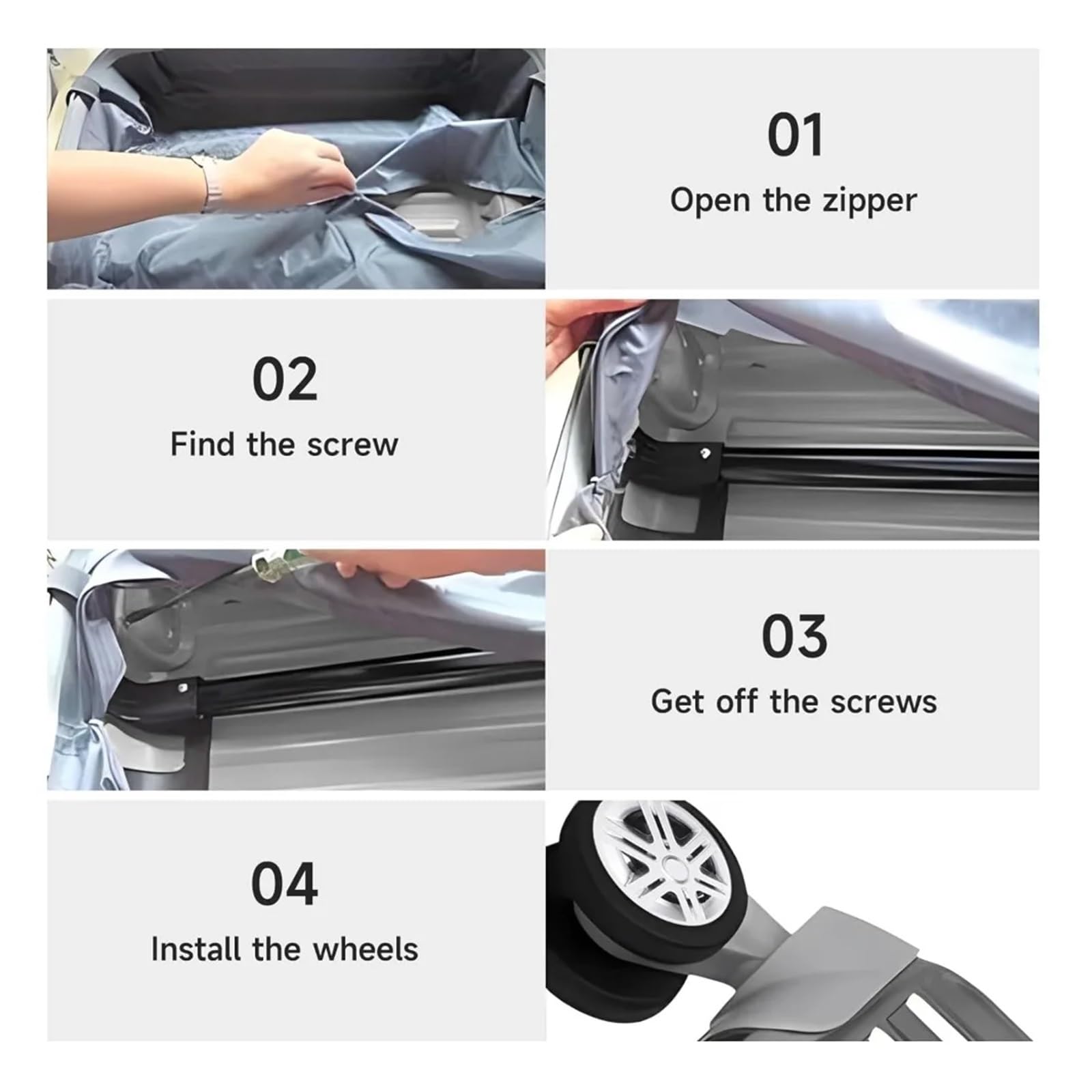 01
Open the zipper

02
Find the screw

03
Get off the screws

04
Install the wheels