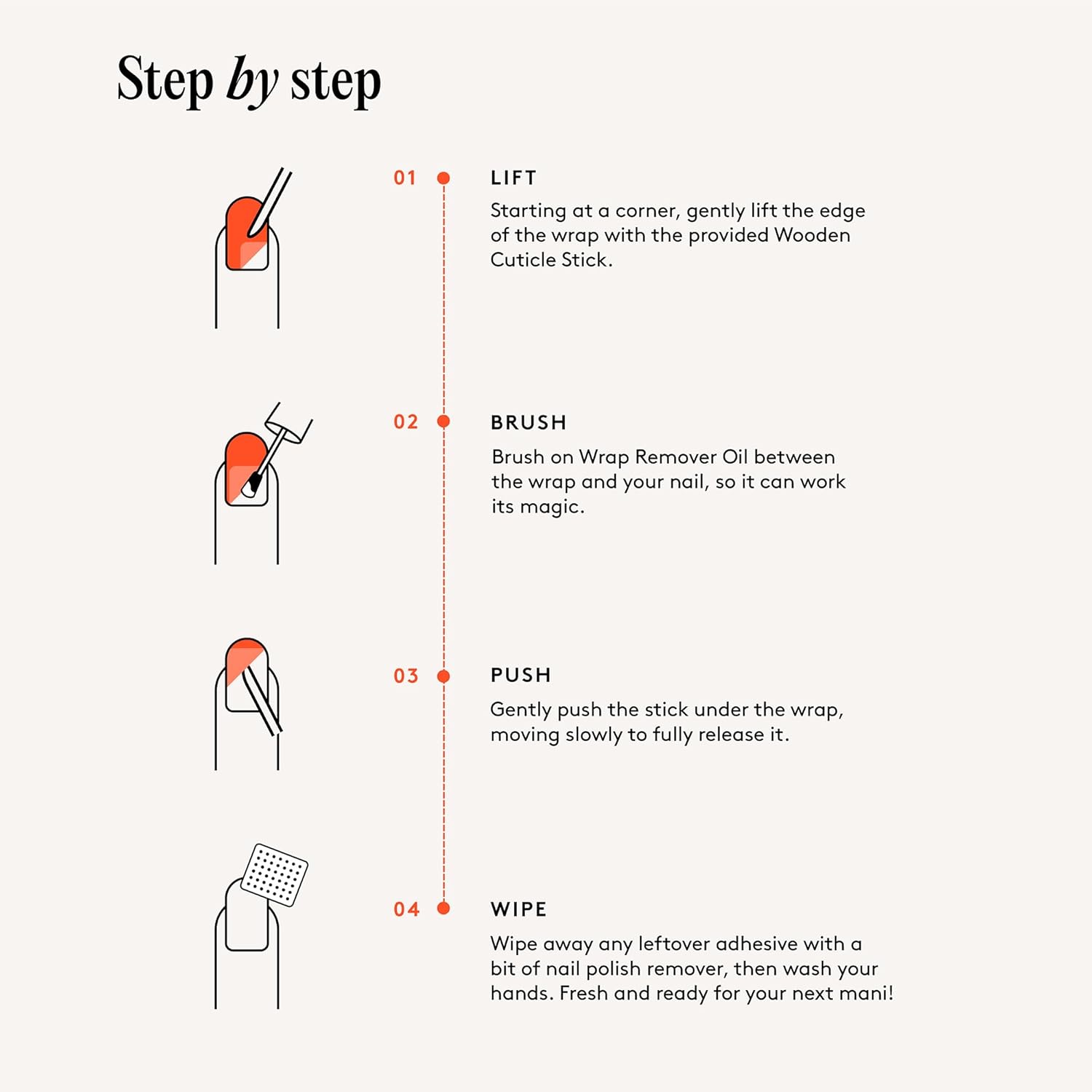 Step by step

01

LIFT

Starting at a corner, gently lift the edge of the wrap with the provided Wooden Cuticle Stick.

02

BRUSH

Brush on Wrap Remover Oil between the wrap and your nail, so it can work its magic.

03

PUSH

Gently push the stick under the wrap, moving slowly to fully release it.

04

WIPE

Wipe away any leftover adhesive with a bit of nail polish remover, then wash your hands. Fresh and ready for your next mani!