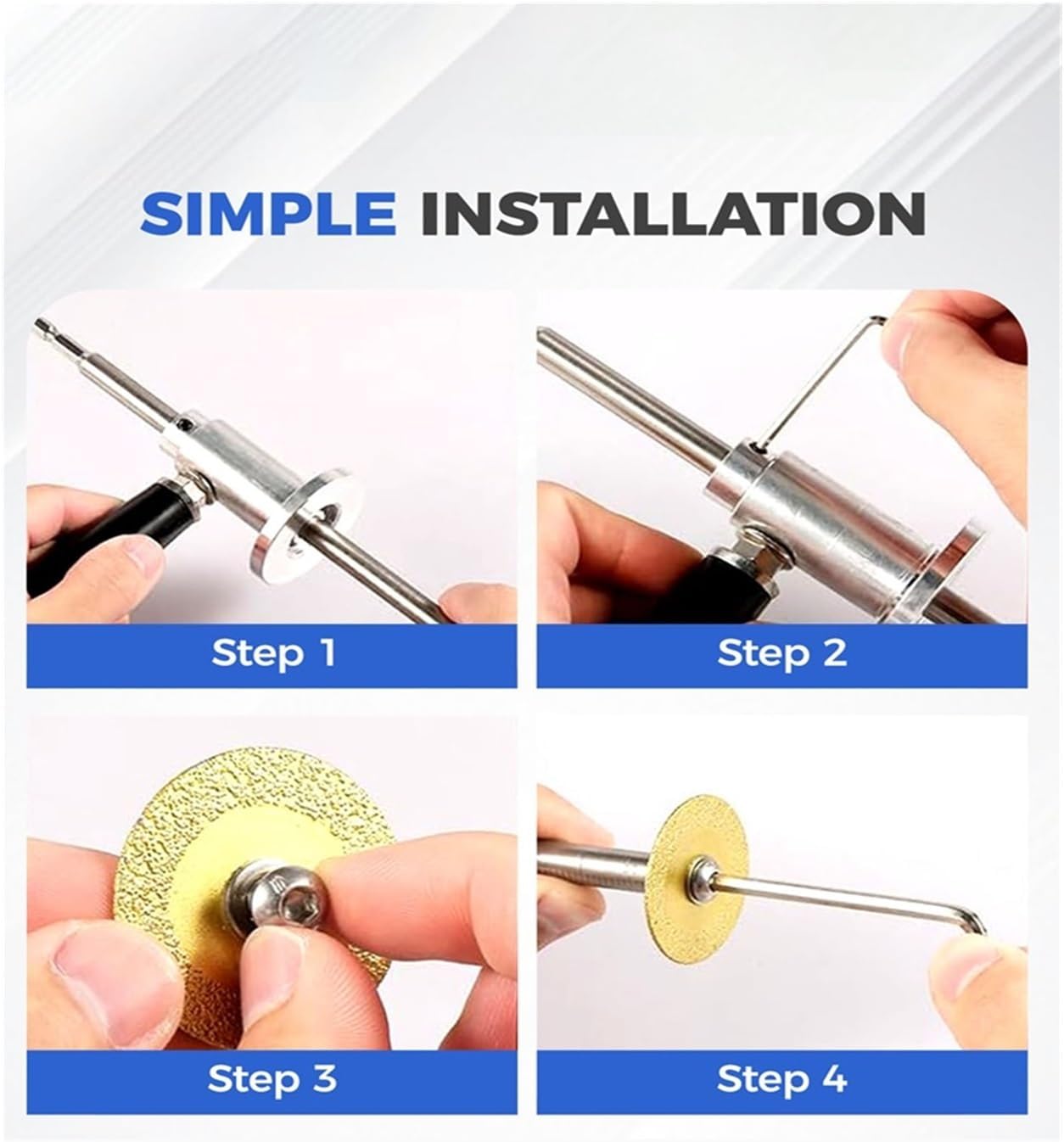 SIMPLE INSTALLATION

Step 1

Step 2

Step 3

Step 4