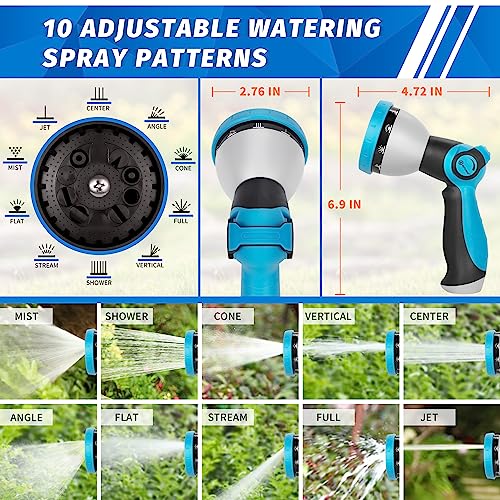 10 ADJUSTABLE WATERING SPRAY PATTERNS

CENTER
JET
ANGLE
MIST
CONE
FLAT
FULL
STREAM
VERTICAL
SHOWER

2.76 IN

4.72 IN

6.9 IN

MIST
SHOWER
CONE
VERTICAL
CENTER

ANGLE
FLAT
STREAM
FULL
JET