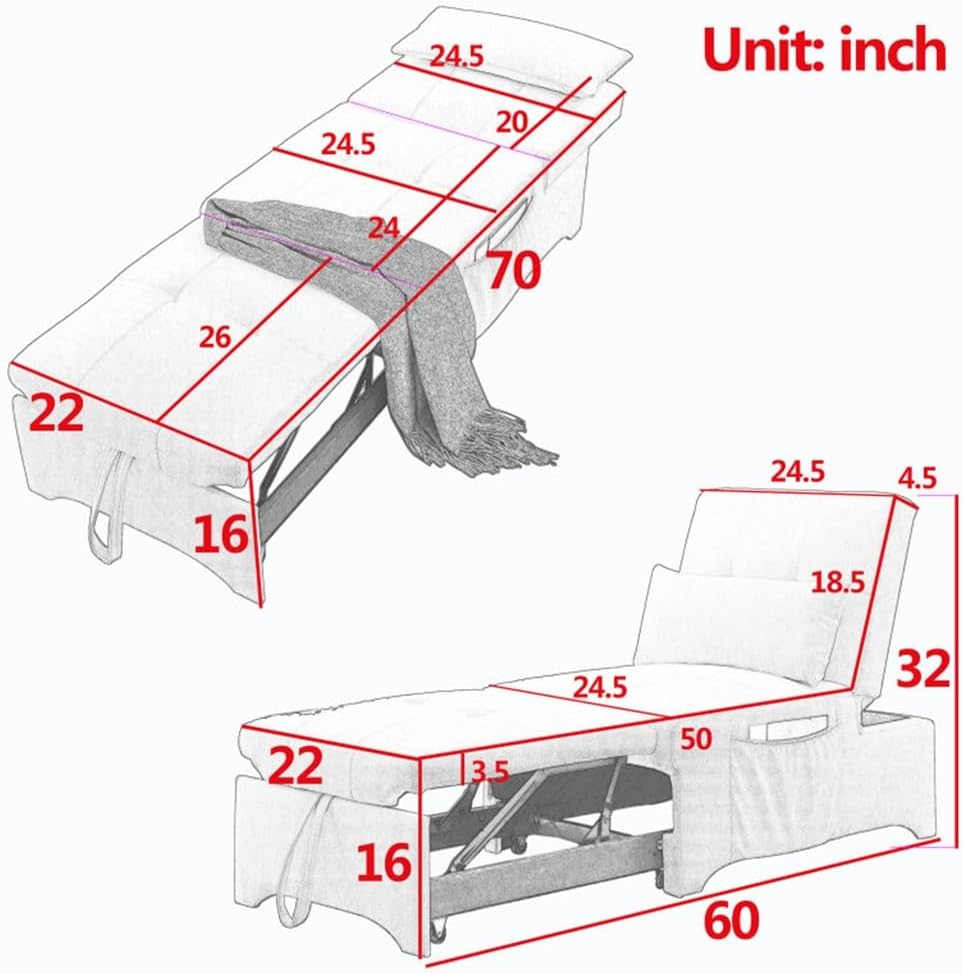 Unit: inch

24.5
20
24.5
24
70
26
22
16

24.5
4.5
18.5
32
24.5
50
22
3.5
16
60