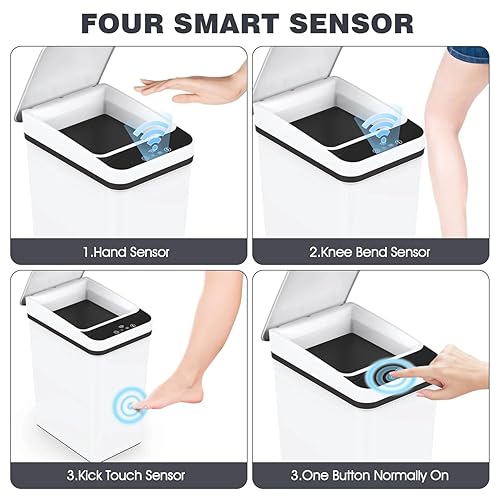 FOUR SMART SENSOR

1.Hand Sensor

2.Knee Bend Sensor

3.Kick Touch Sensor

3.One Button Normally On