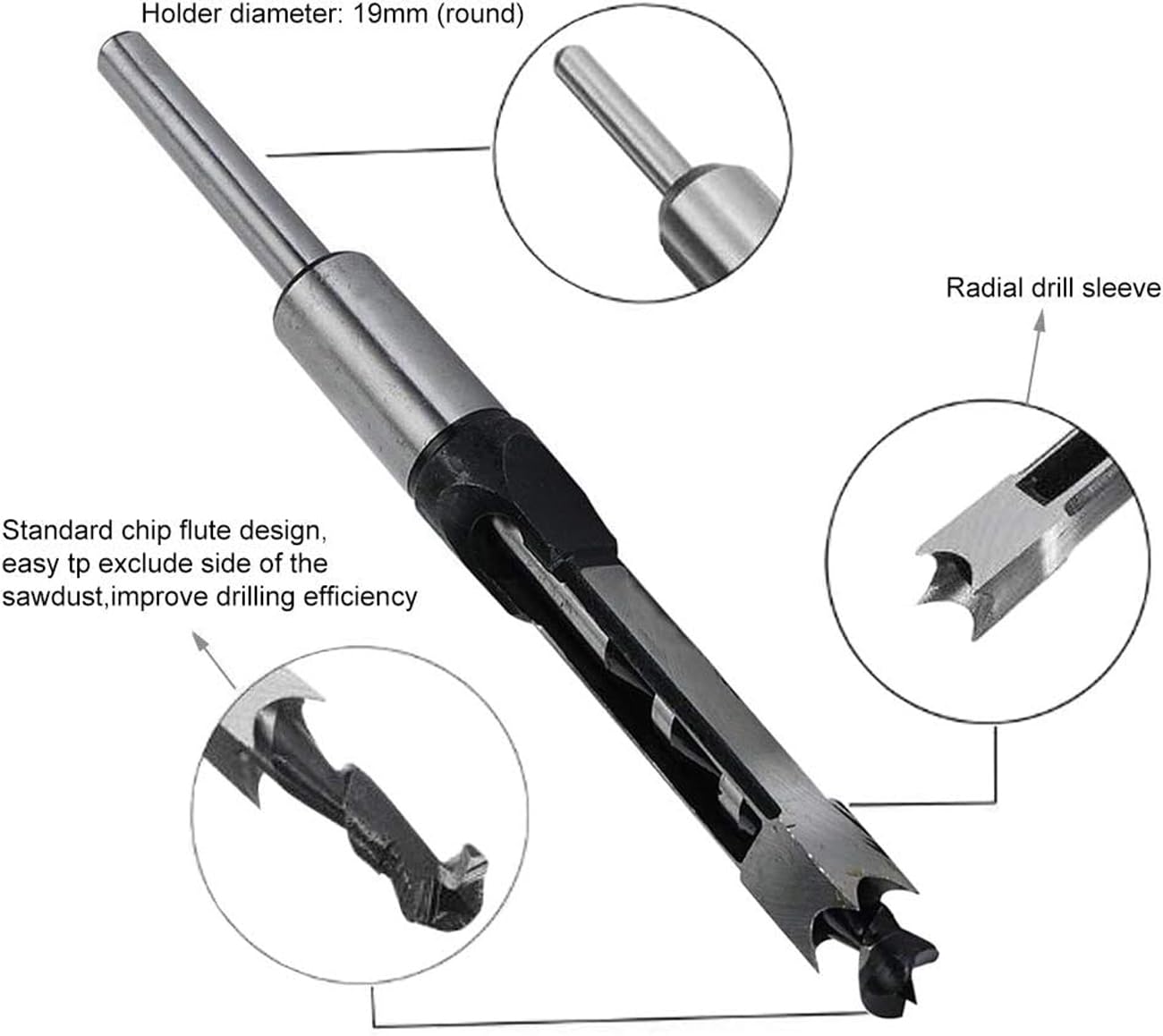 Holder diameter: 19mm (round)

Radial drill sleeve

Standard chip flute design, easy tp exclude side of the sawdust,improve drilling efficiency