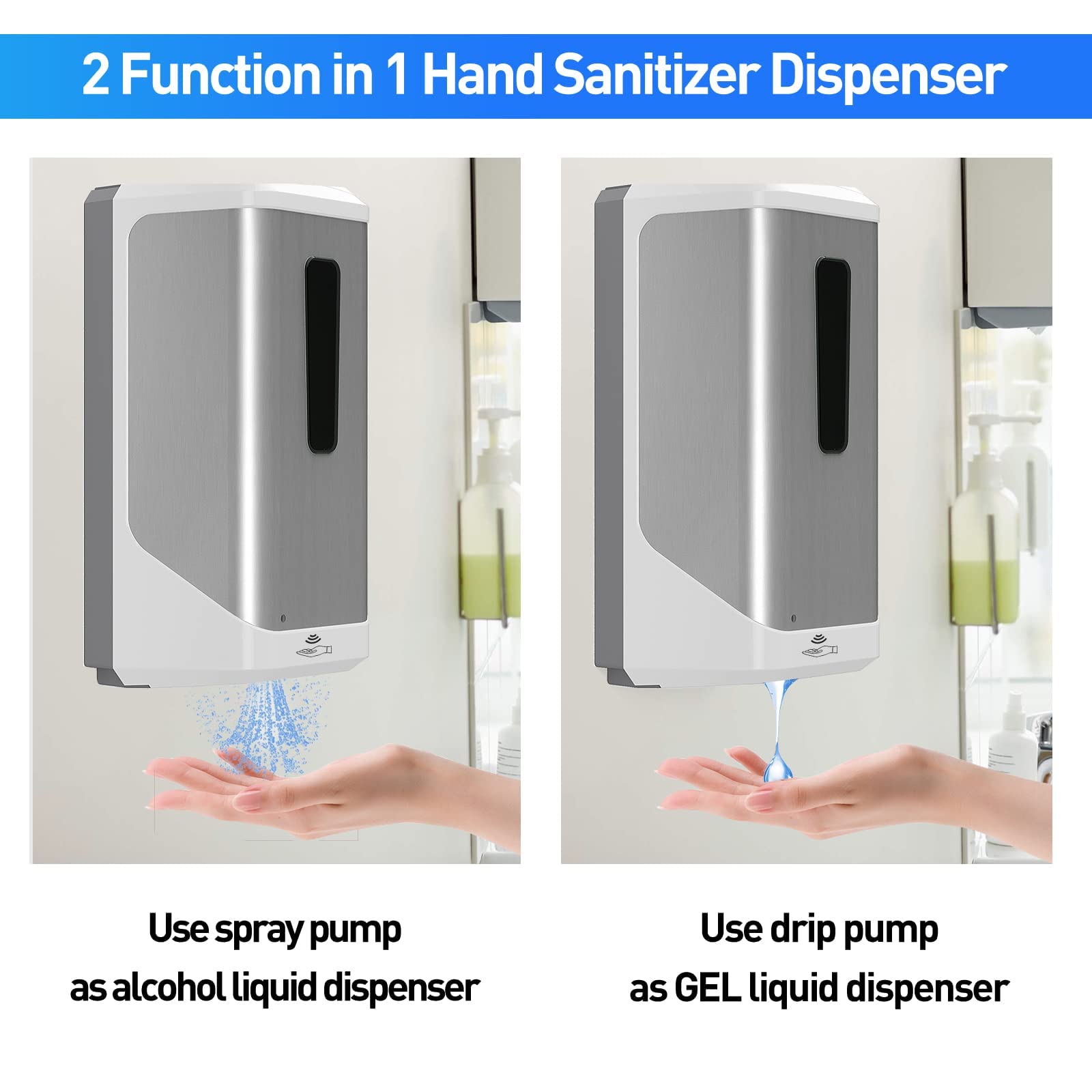 2 Function in 1 Hand Sanitizer Dispenser

Use spray pump as alcohol liquid dispenser

Use drip pump as GEL liquid dispenser