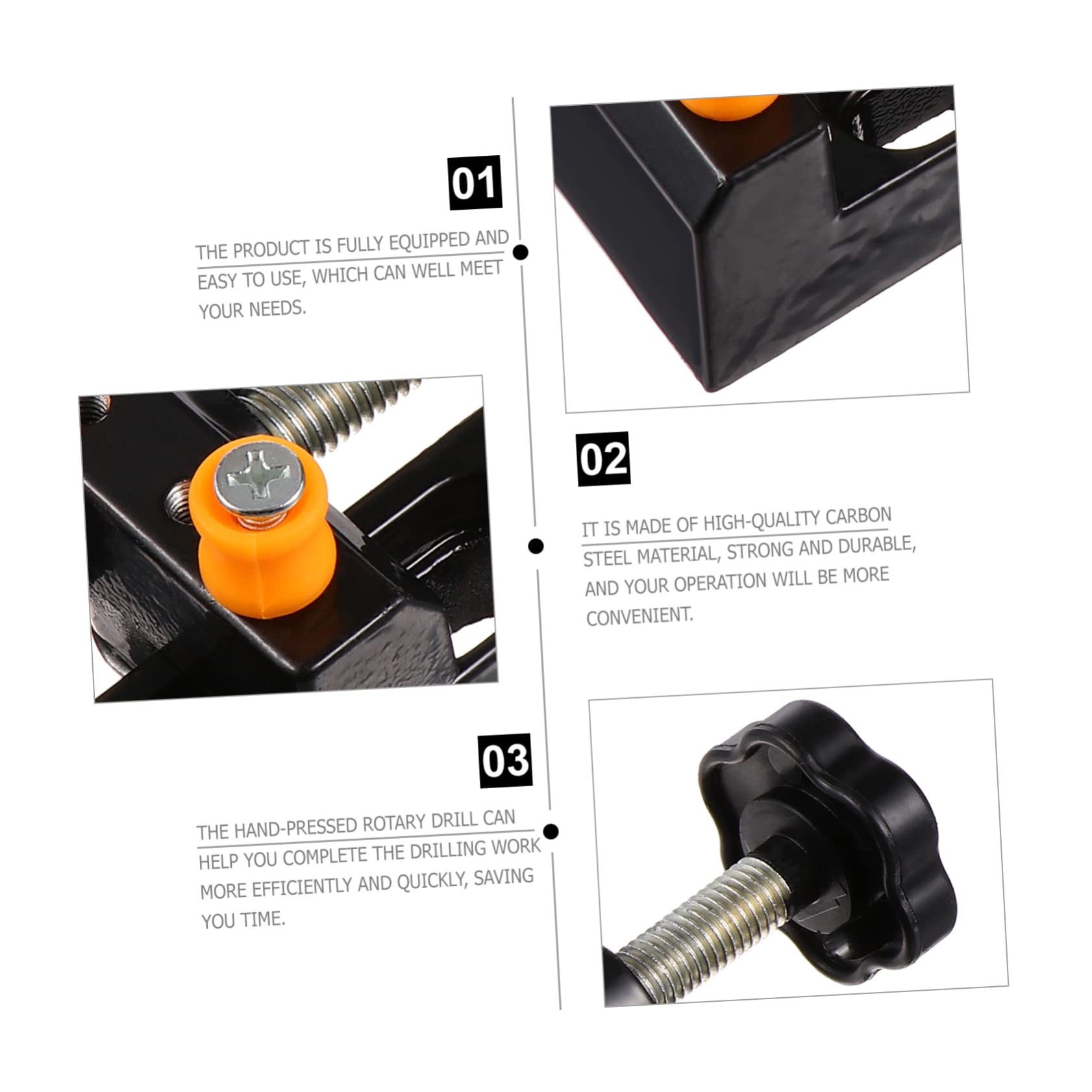 01

THE PRODUCT IS FULLY EQUIPPED AND EASY TO USE, WHICH CAN WELL MEET YOUR NEEDS.

02

IT IS MADE OF HIGH-QUALITY CARBON STEEL MATERIAL, STRONG AND DURABLE, AND YOUR OPERATION WILL BE MORE CONVENIENT.

03

THE HAND-PRESSED ROTARY DRILL CAN HELP YOU COMPLETE THE DRILLING WORK MORE EFFICIENTLY AND QUICKLY, SAVING YOU TIME.