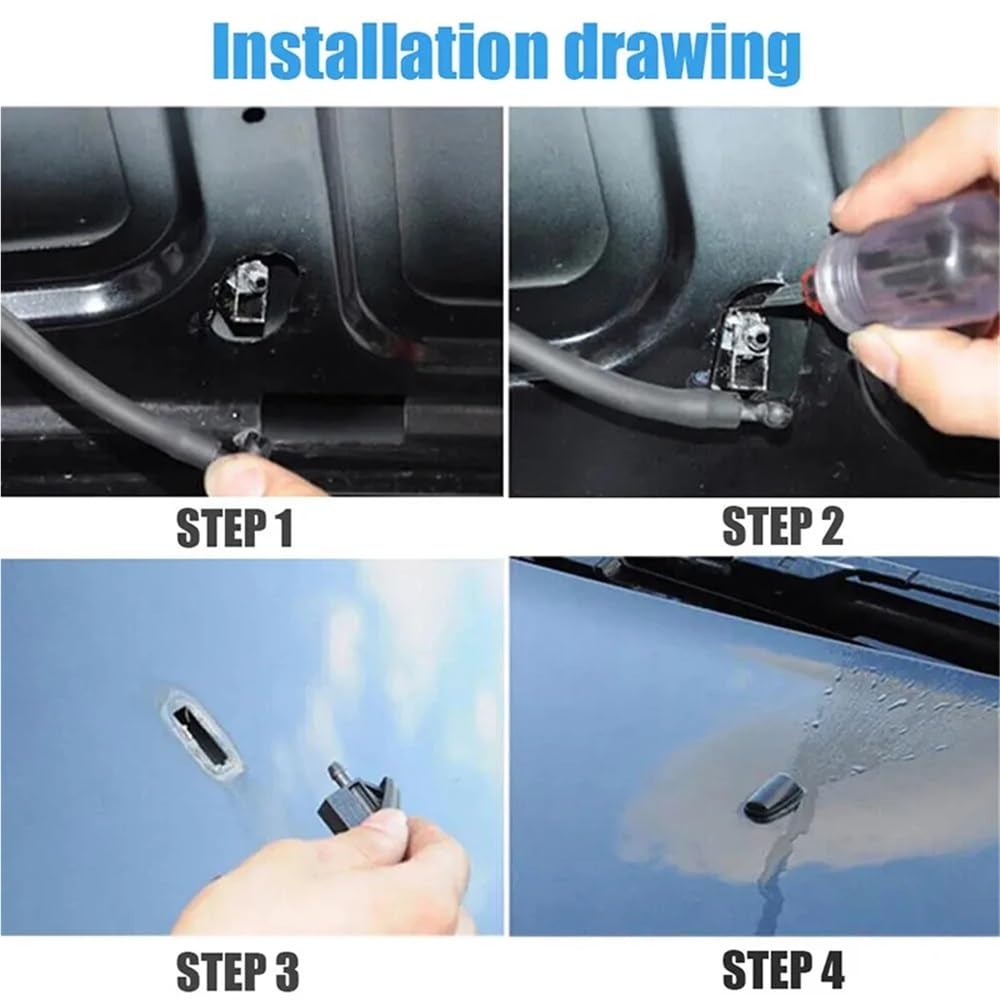 Installation drawing

STEP 1

STEP 2

STEP 3

STEP 4