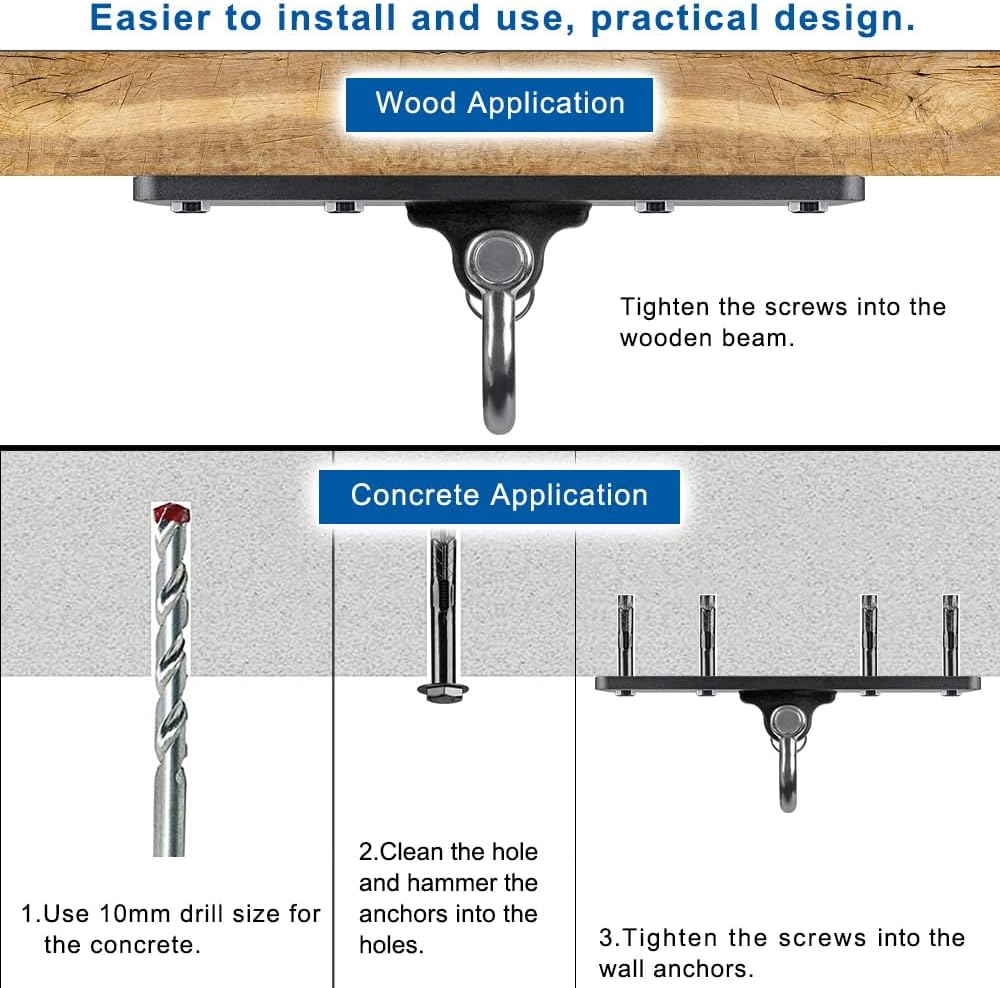 Easier to install and use, practical design.

Wood Application

Tighten the screws into the wooden beam.

Concrete Application

1.Use 10mm drill size for the concrete.

2.Clean the hole and hammer the anchors into the holes.

3.Tighten the screws into the wall anchors.