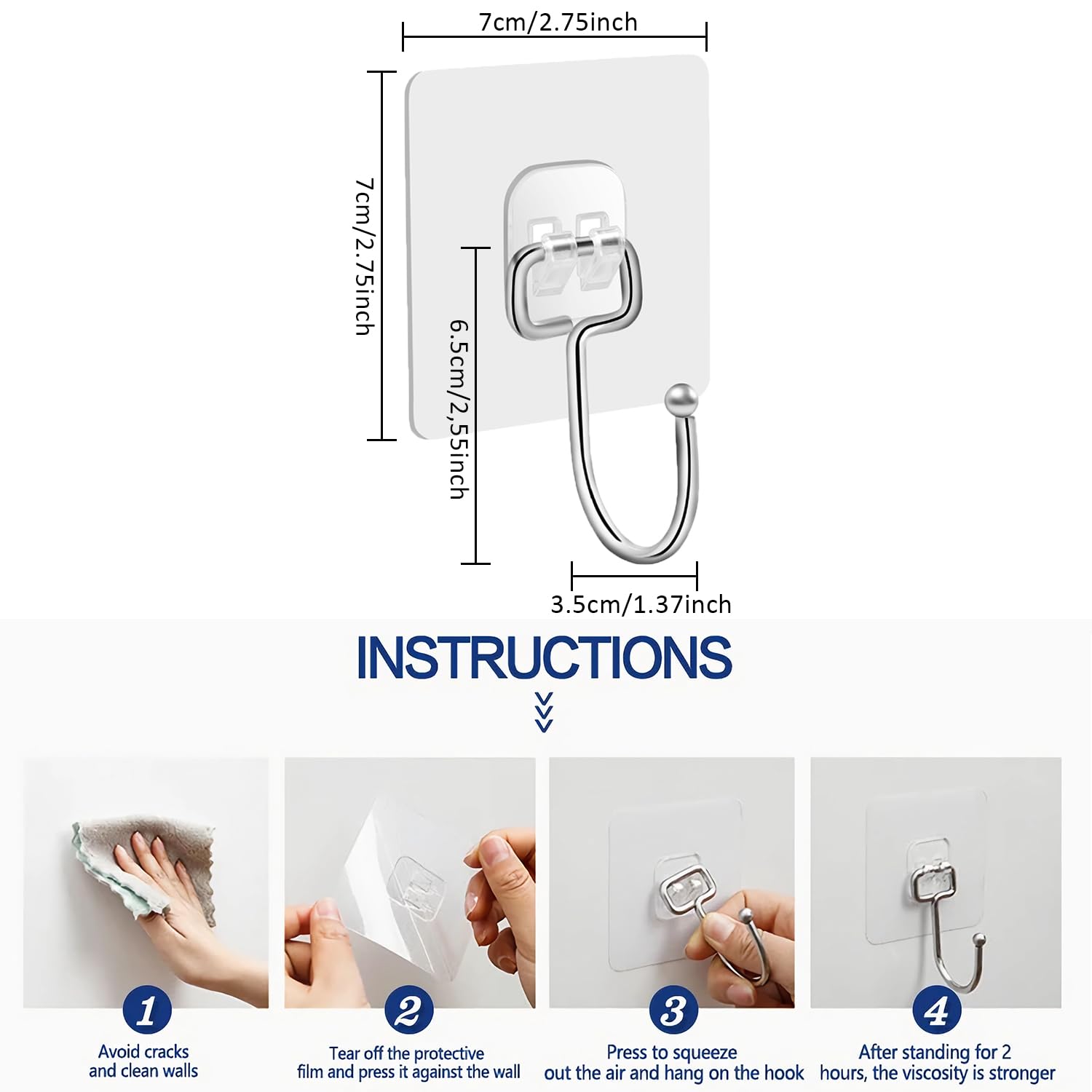 7cm/2.75inch

7cm/2.75inch

6.5cm/2,55inch

3.5cm/1.37inch

INSTRUCTIONS

1
Avoid cracks and clean walls

2
Tear off the protective film and press it against the wall

3
Press to squeeze out the air and hang on the hook

4
After standing for 2 hours, the viscosity is stronger