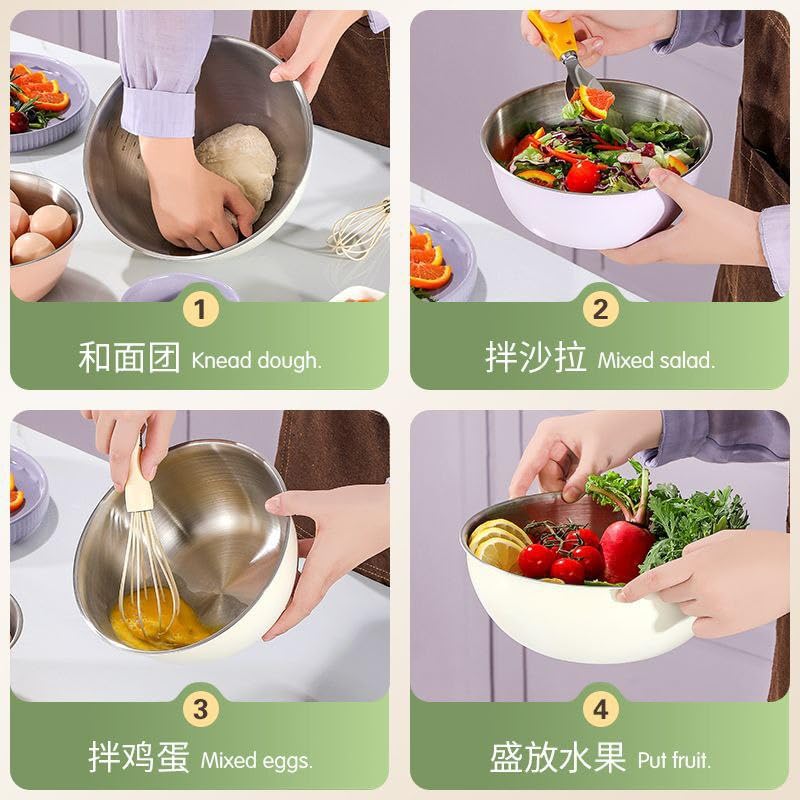 1
和面团 Knead dough.

2
拌沙拉 Mixed salad.

3
拌鸡蛋 Mixed eggs.

4
盛放水果 Put fruit.