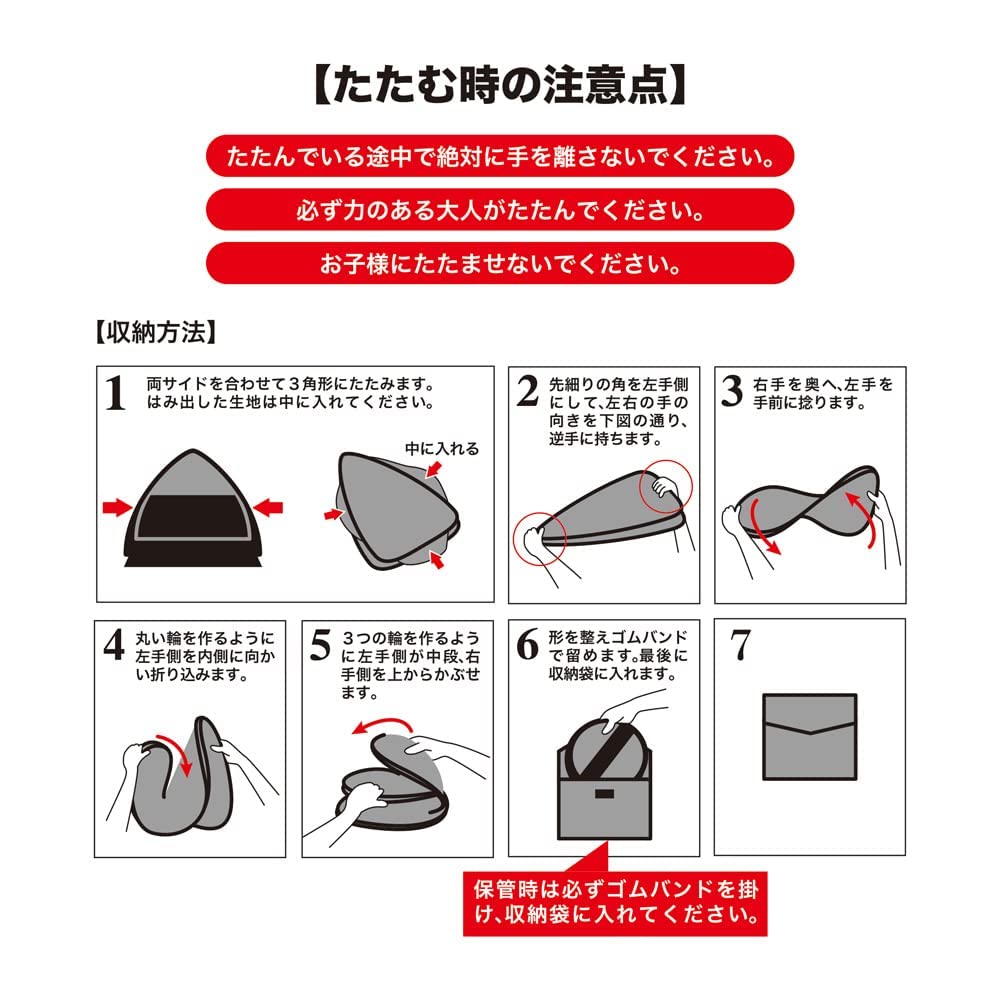 【たたむ時の注意点】

たたんでいる途中で絶対に手を離さないでください。

必ず力のある大人がたたんでください。

お子様にたたませないでください。

【収納方法】

1 両サイドを合わせて3角形にたたみます。はみ出した生地は中に入れてください。

中に入れる

2 先細りの角を左手側にして、左右の手の向きを下図の通り、逆手に持ちます。

3 右手を奥へ、左手を手前に捻ります。

4 丸い輪を作るように左手側を内側に向かい折り込みます。

5 3つの輪を作るように左手側が中段、右手側を上からかぶせます。

6 形を整えゴムバンドで留めます。最後に収納袋に入れます。

7

保管時は必ずゴムバンドを掛け、収納袋に入れてください。