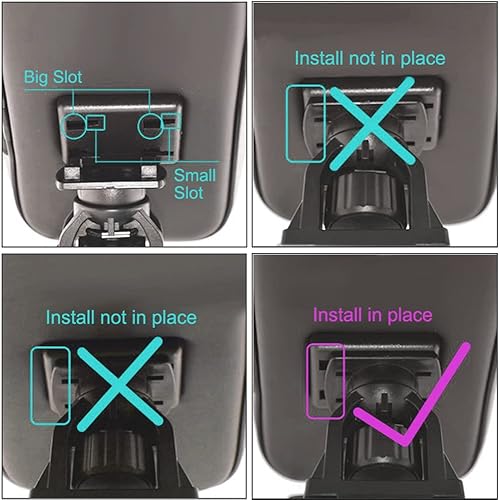 Big Slot

Small Slot

Install not in place

Install not in place

Install in place