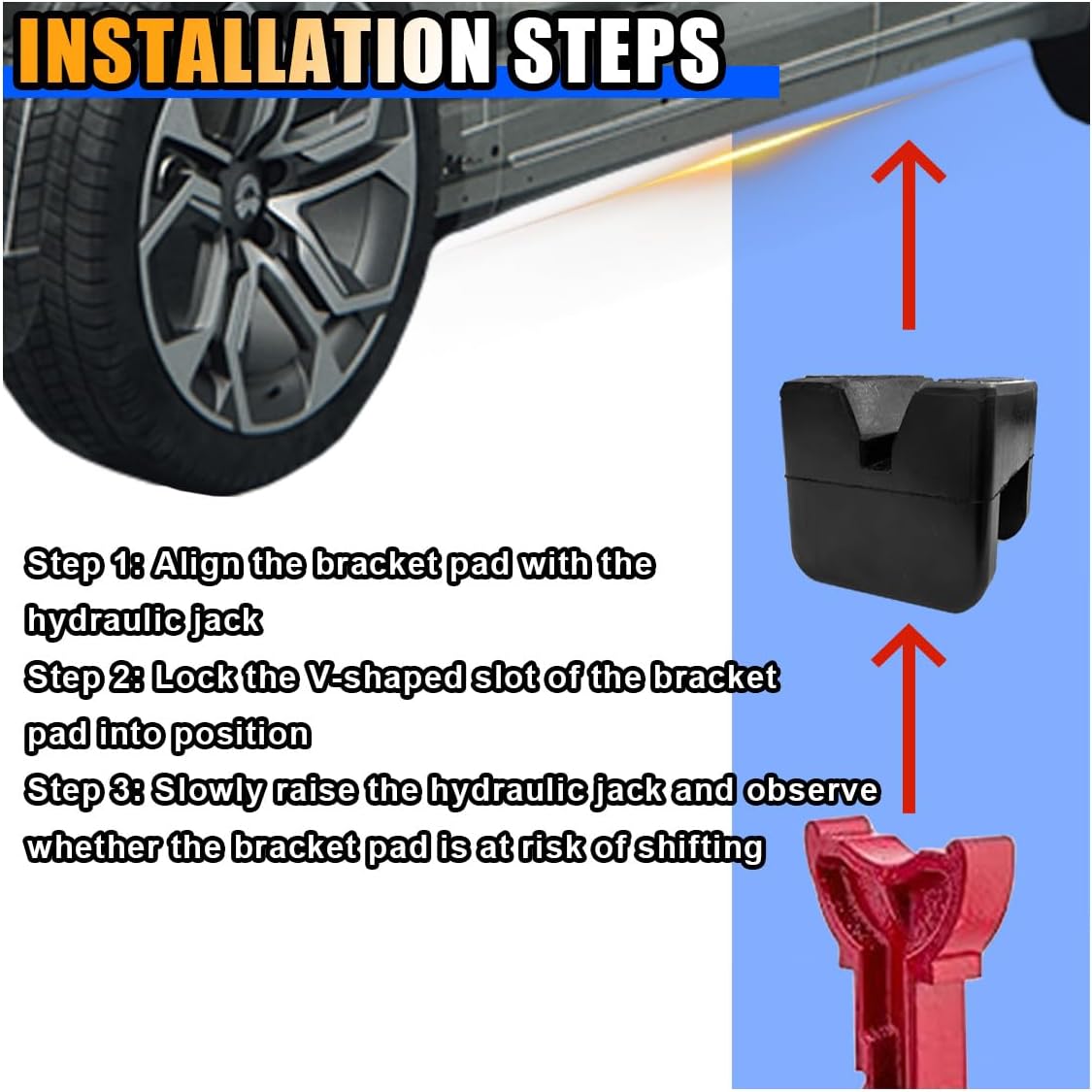 INSTALLATION STEPS

Step 1: Align the bracket pad with the hydraulic jack
Step 2: Lock the V-shaped slot of the bracket pad into position
Step 3: Slowly raise the hydraulic jack and observe whether the bracket pad is at risk of shifting