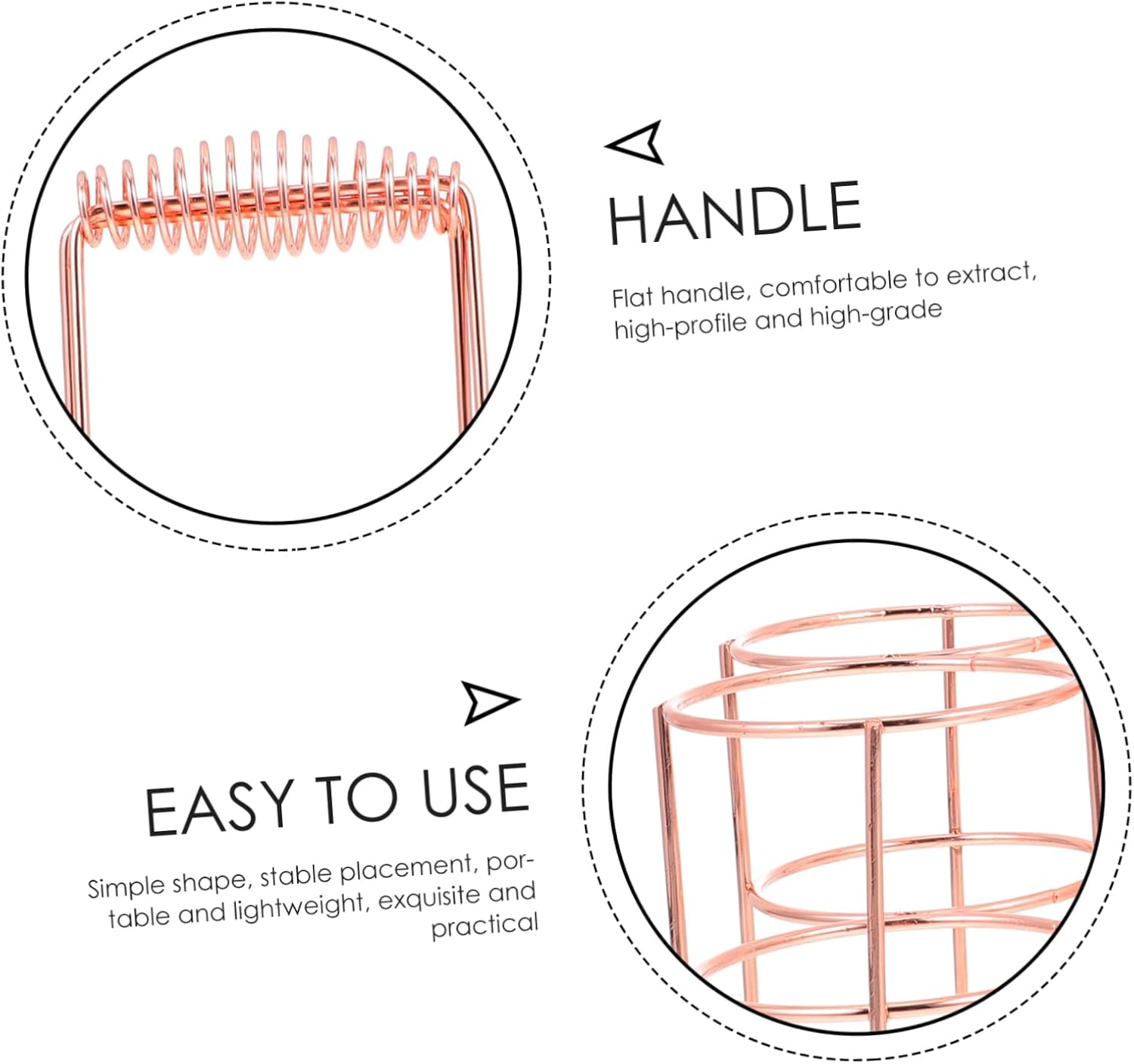 HANDLE

Flat handle, comfortable to extract, high-profile and high-grade

EASY TO USE

Simple shape, stable placement, portable and lightweight, exquisite and practical