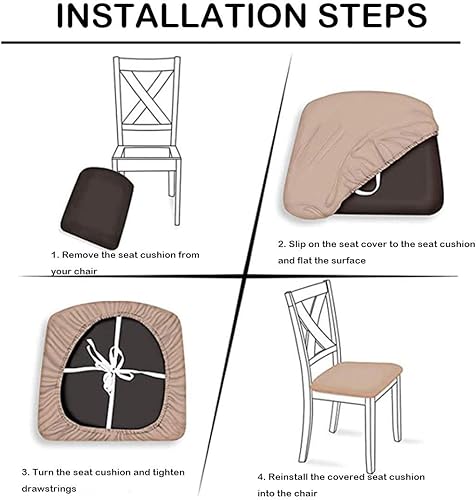 INSTALLATION STEPS

1. Remove the seat cushion from your chair

2. Slip on the seat cover to the seat cushion and flat the surface

3. Turn the seat cushion and tighten drawstrings

4. Reinstall the covered seat cushion into the chair